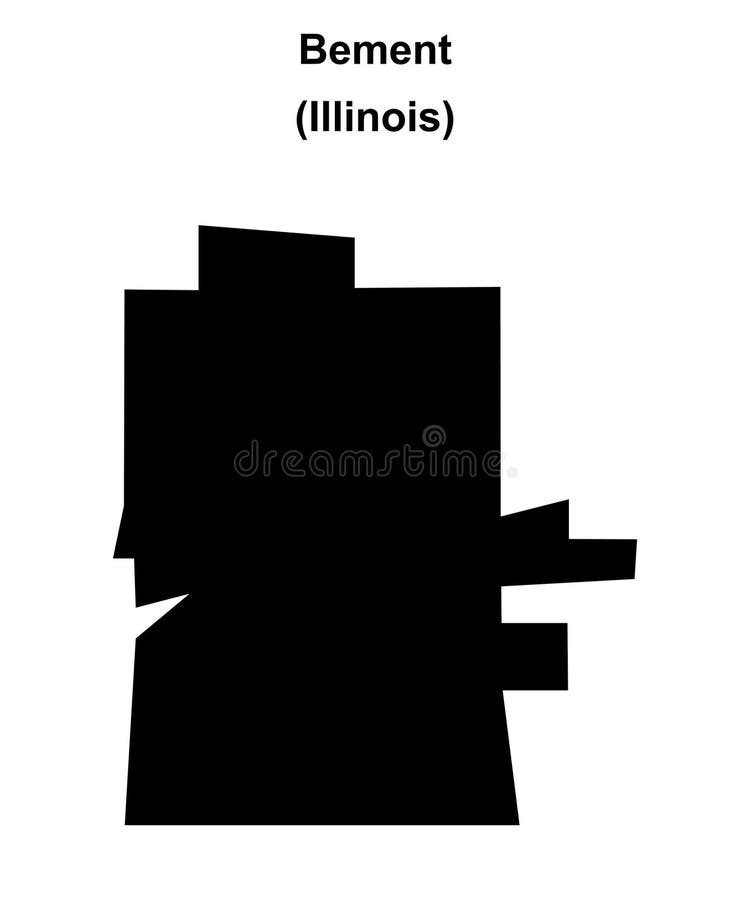 Bement
(Illinois)

dreamstime