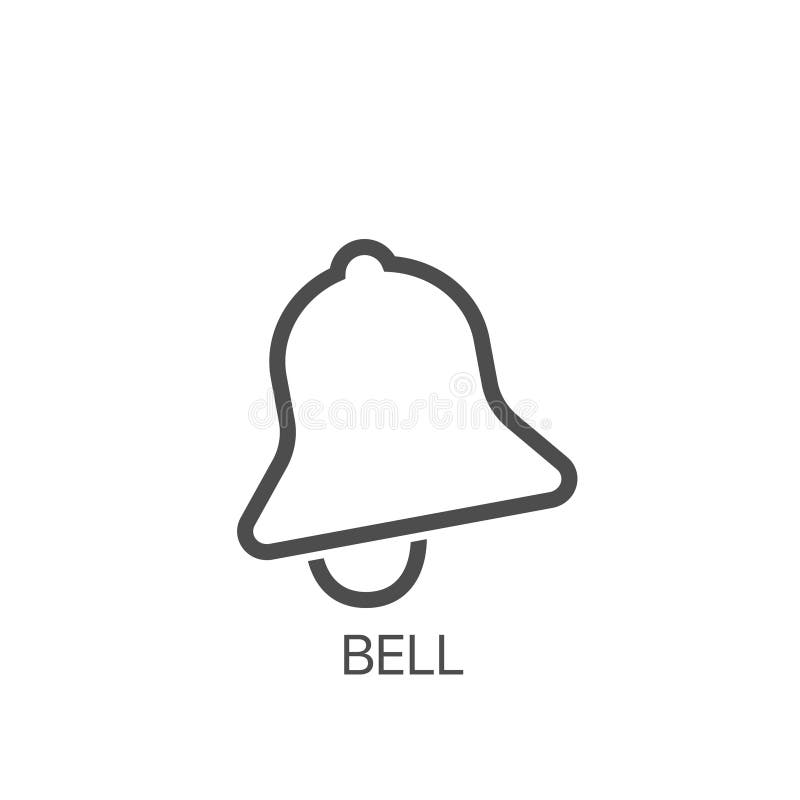 dreamstime

BELL