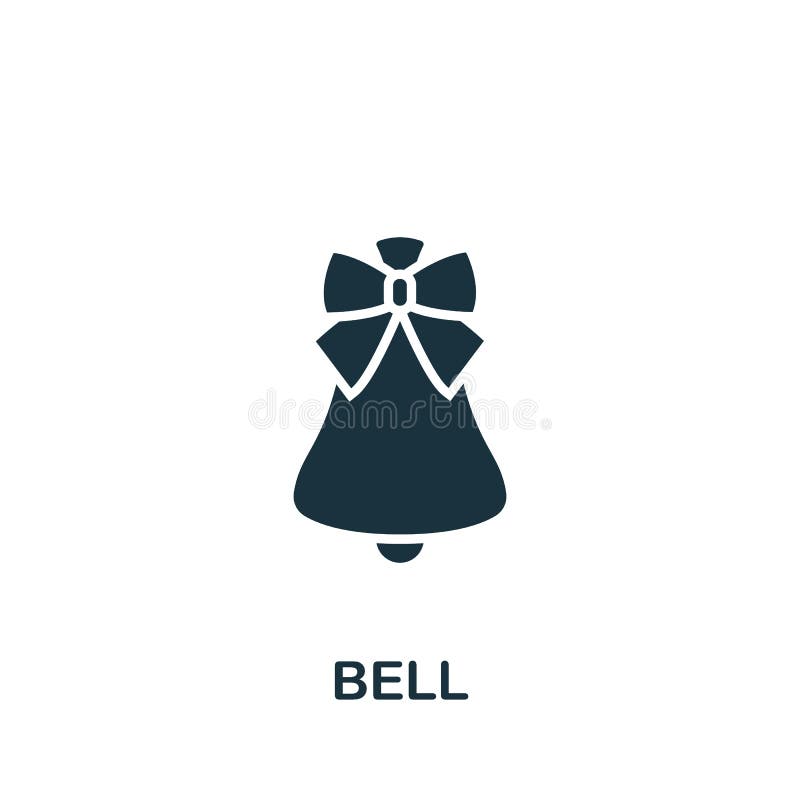 dreamstime

BELL