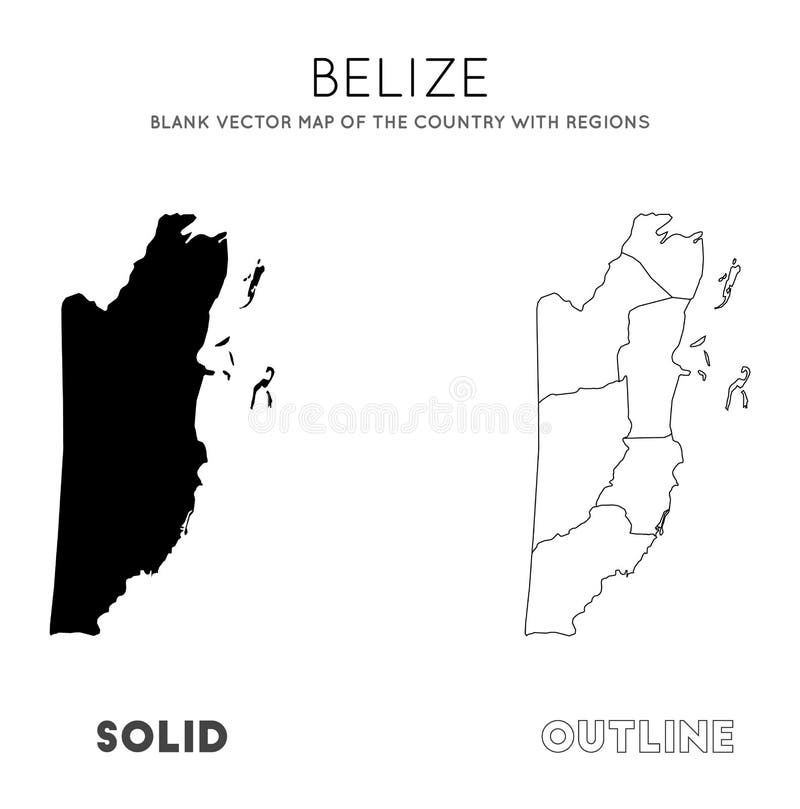 BELIZE
BLANK VECTOR MAP OF THE COUNTRY WITH REGIONS

dreamstime

SOLID

OUTLINE