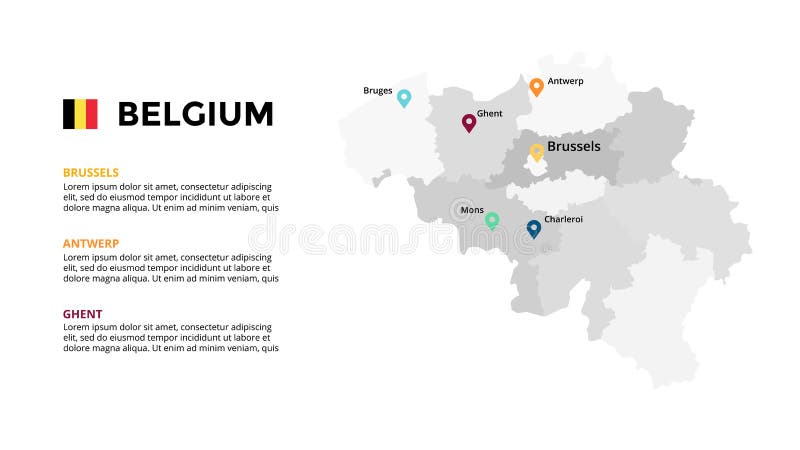 BELGIUM

BRUSSELS
Lorem ipsum dolor sit amet, consectetur adipiscing elit, sed do eiusmod tempor incididunt ut labore et dolore magna aliqua. Ut enim ad minim veniam, quis

ANTWERP
Lorem ipsum dolor sit amet, consectetur adipiscing elit, sed do eiusmod tempor incididunt ut labore et dolore magna aliqua. Ut enim ad minim veniam, quis

GHENT
Lorem ipsum dolor sit amet, consectetur adipiscing elit, sed do eiusmod tempor incididunt ut labore et dolore magna aliqua. Ut enim ad minim veniam, quis

Bruges
Antwerp
Ghent
Brussels
Mons
Charleroi

dreamstime