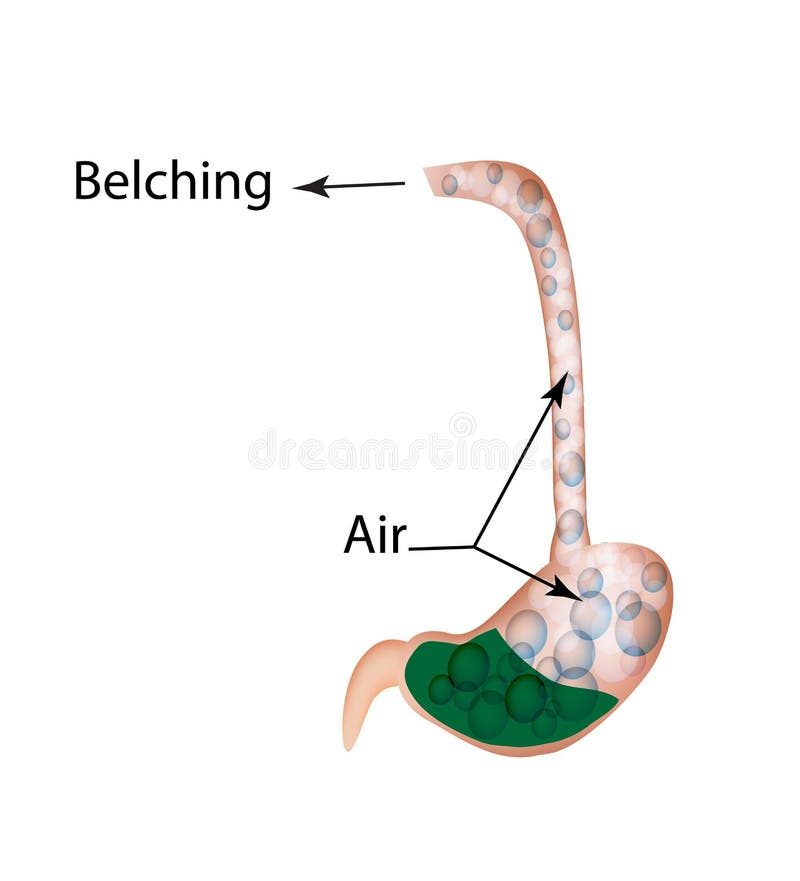 Belching

dreamstime

Air