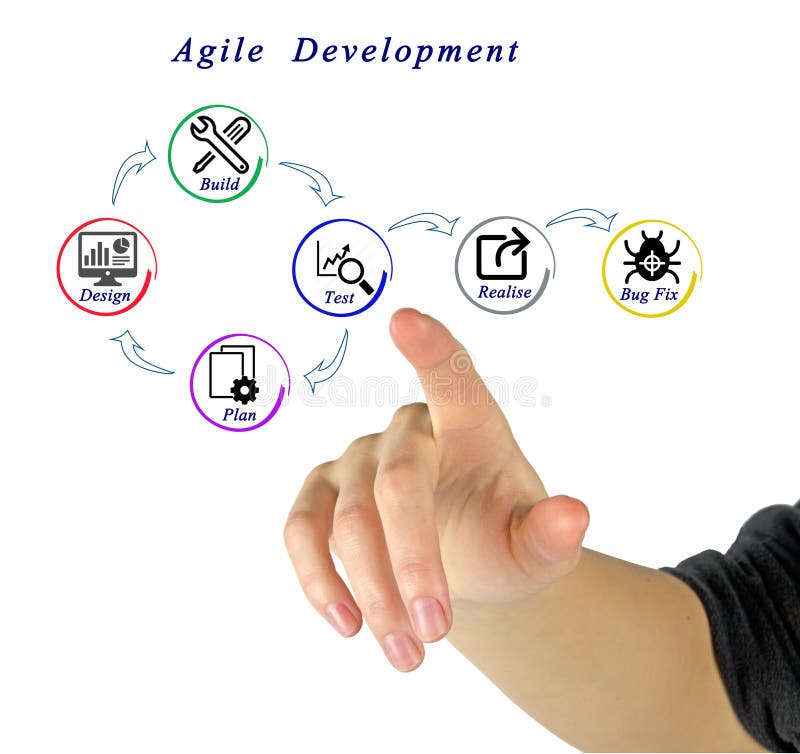 Agile Development

Build

Design

Test

Realise

Bug Fix

Plan

dreamstime