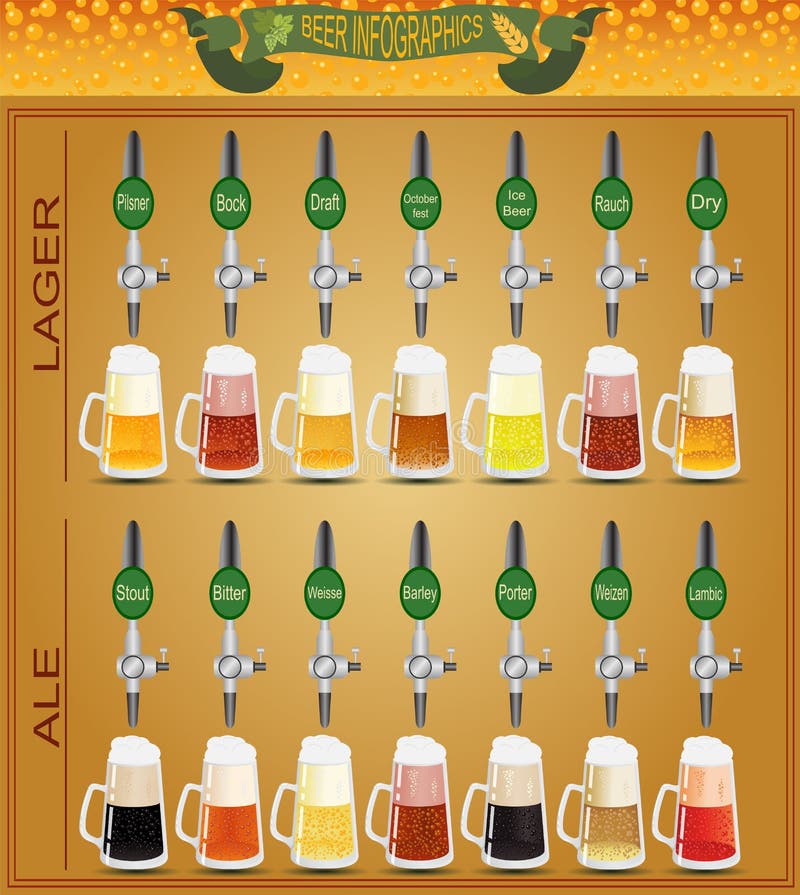 BEER INFOGRAPHICS

LAGER

Pilsner
Bock
Draft
October fest
Ice Beer
Rauch
Dry

ALE

Stout
Bitter
Weisse
Barley
Porter
Weizen
Lambic