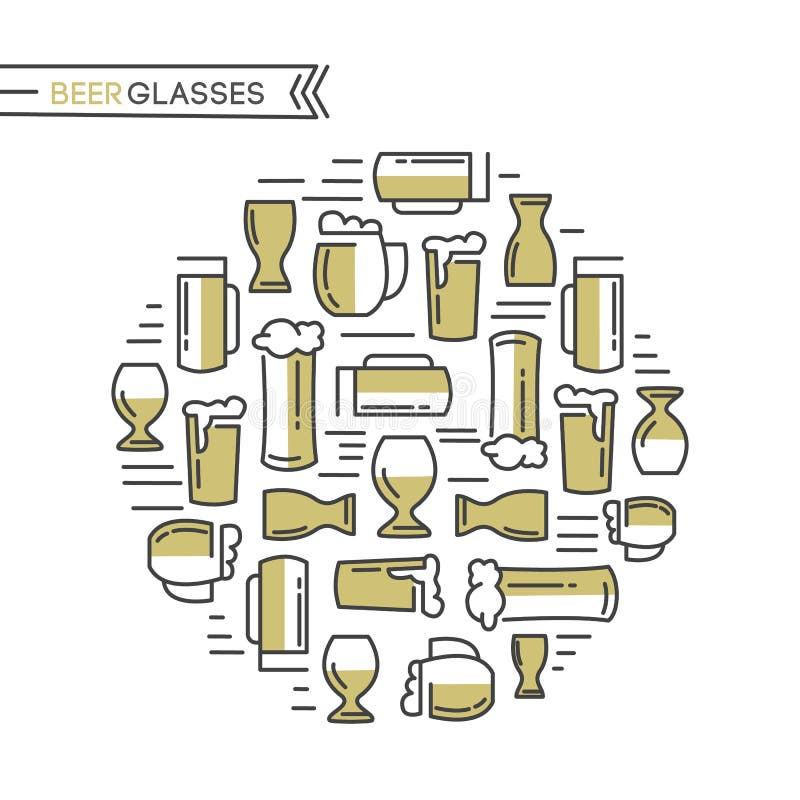 BEER GLASSES

dreamstime