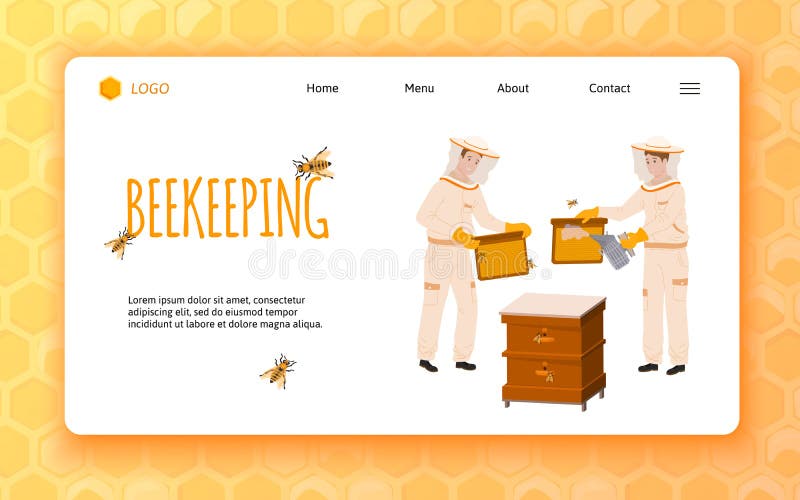 LOGO

Home Menu About Contact

BEEKEEPING

dreamstime

Lorem ipsum dolor sit amet, consectetur adipiscing elit, sed do eiusmod tempor incididunt ut labore et dolore magna aliqua.