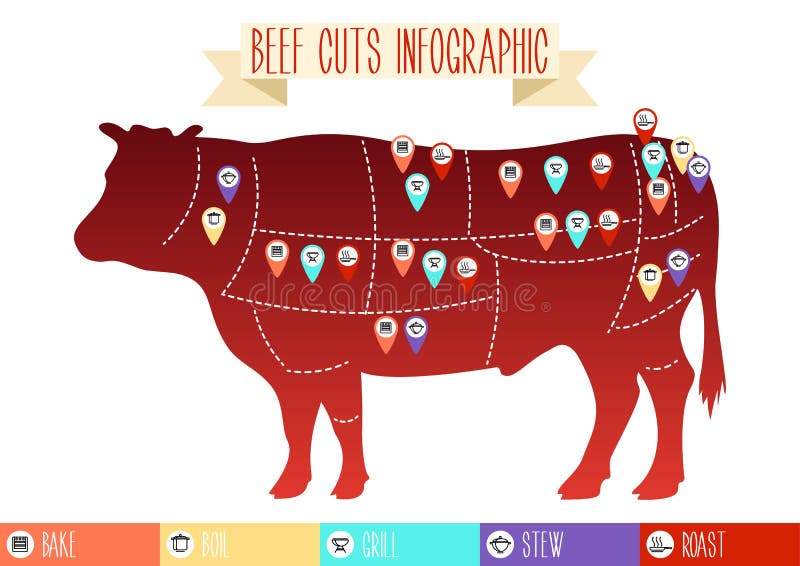 BEEF CUTS INFOGRAPHIC

dreamstime

BAKE
BOIL
GRILL
STEW
ROAST