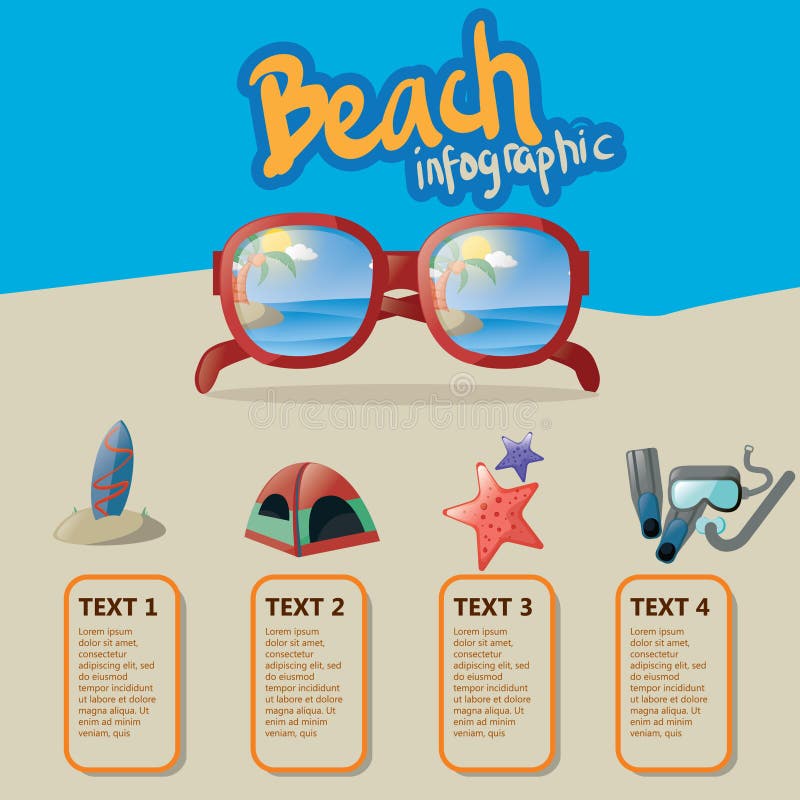 Beach
infographic

dreamstime

TEXT 1
Lorem ipsum dolor sit amet, consectetur adipiscing elit, sed do eiusmod tempor incididunt ut labore et dolore magna aliqua. Ut enim ad minim veniam, quis

TEXT 2
Lorem ipsum dolor sit amet, consectetur adipiscing elit, sed do eiusmod tempor incididunt ut labore et dolore magna aliqua. Ut enim ad minim veniam, quis

TEXT 3
Lorem ipsum dolor sit amet, consectetur adipiscing elit, sed do eiusmod tempor incididunt ut labore et dolore magna aliqua. Ut enim ad minim veniam, quis

TEXT 4
Lorem ipsum dolor sit amet, consectetur adipiscing elit, sed do eiusmod tempor incididunt ut labore et dolore magna aliqua. Ut enim ad minim veniam, quis