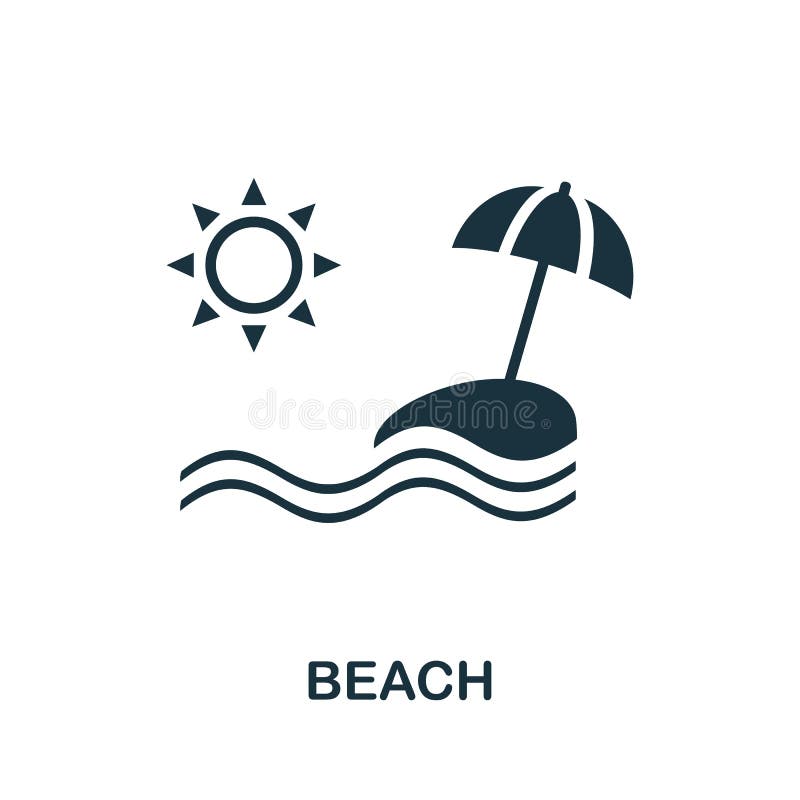 dreamstime

BEACH