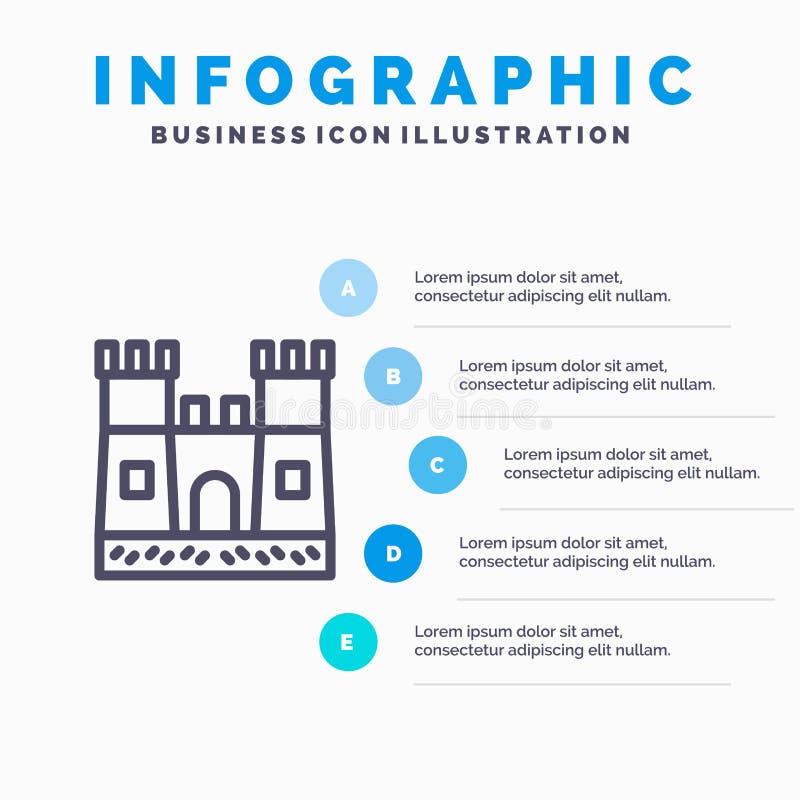 INFOGRAPHIC
BUSINESS ICON ILLUSTRATION

A
Lorem ipsum dolor sit amet, consectetur adipiscing elit nullam.

B
Lorem ipsum dolor sit amet, consectetur adipiscing elit nullam.

dreamstime

C
Lorem ipsum dolor sit amet, consectetur adipiscing elit nullam.

D
Lorem ipsum dolor sit amet, consectetur adipiscing elit nullam.

E
Lorem ipsum dolor sit amet, consectetur adipiscing elit nullam.