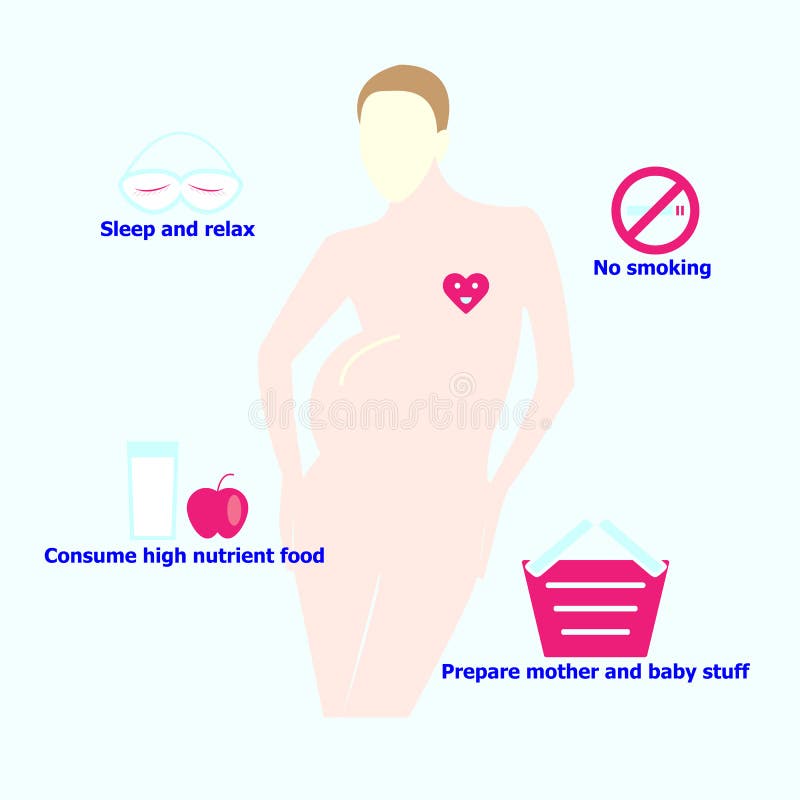 Sleep and relax

No smoking

dreamstime

Consume high nutrient food

Prepare mother and baby stuff