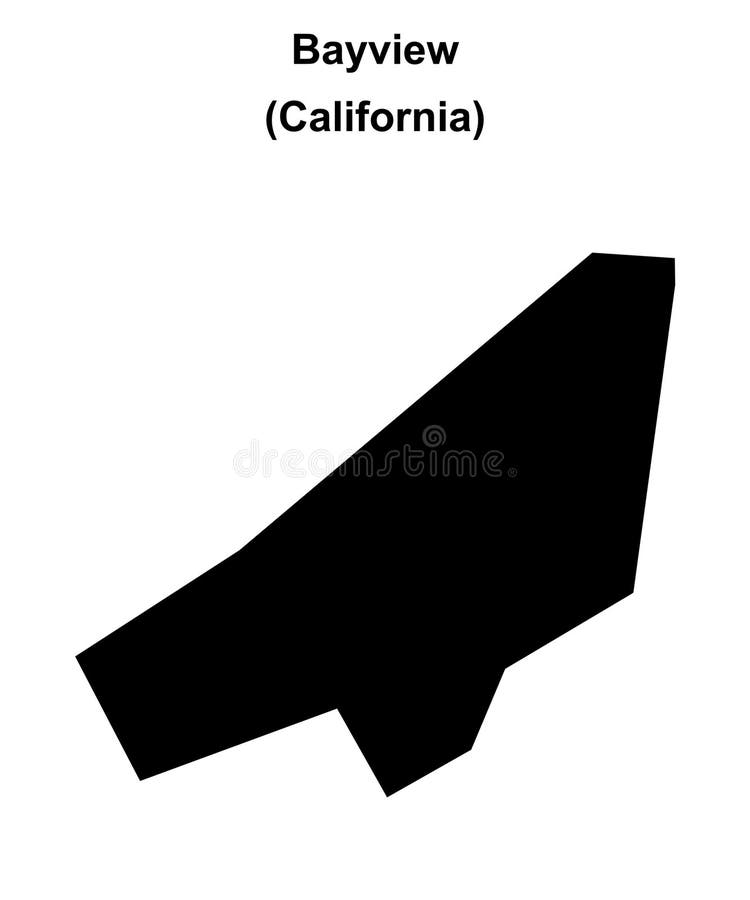 Bayview
(California)

dreamstime