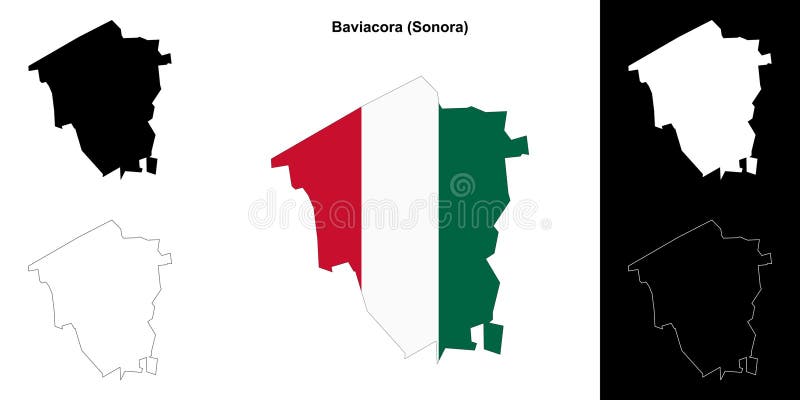 Baviacora (Sonora)

dreamstime