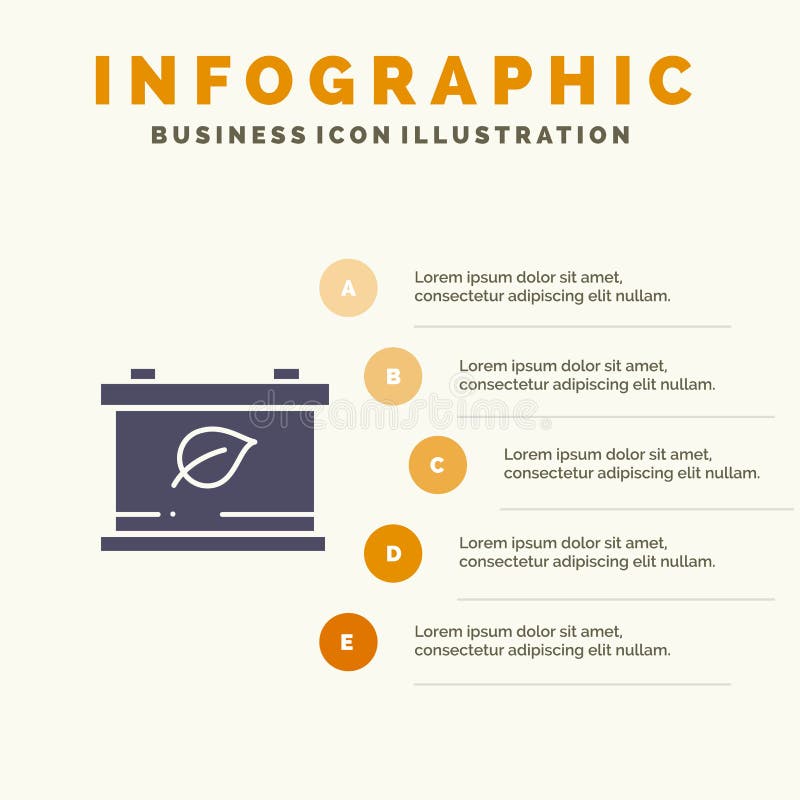 INFOGRAPHIC
BUSINESS ICON ILLUSTRATION

A
Lorem ipsum dolor sit amet, consectetur adipiscing elit nullam.

B
Lorem ipsum dolor sit amet, consectetur adipiscing elit nullam.

dreamstime

C
Lorem ipsum dolor sit amet, consectetur adipiscing elit nullam.

D
Lorem ipsum dolor sit amet, consectetur adipiscing elit nullam.

E
Lorem ipsum dolor sit amet, consectetur adipiscing elit nullam.