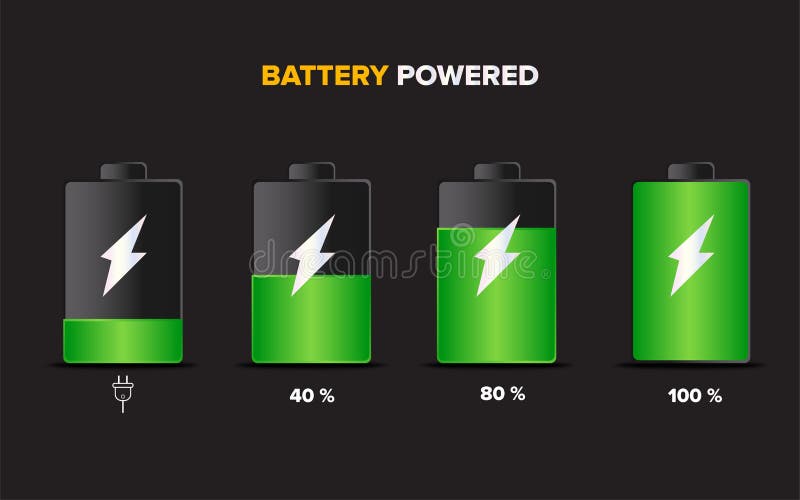 BATTERY POWERED

dreamstime

40 %

80 %

100 %