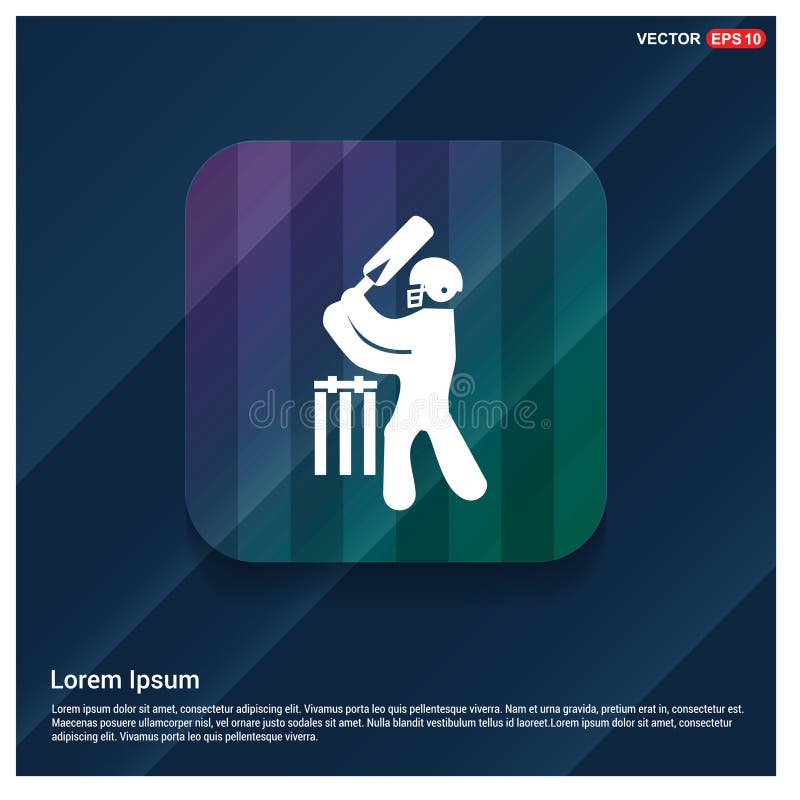 VECTOR EPS 10

dreamstime

Lorem Ipsum

Lorem ipsum dolor sit amet, consectetur adipiscing elit. Vivamus porta leo quis pellentesque viverra. Nam et urna gravida, pretium erat in, consectetur est. Maecenas posuere ullamcorper nisl, vel ornare justo sodales sit amet. Nulla blandit vestibulum tellus id laoreet.Lorem ipsum dolor sit amet, consectetur adipiscing elit. Vivamus porta leo quis pellentesque viverra.