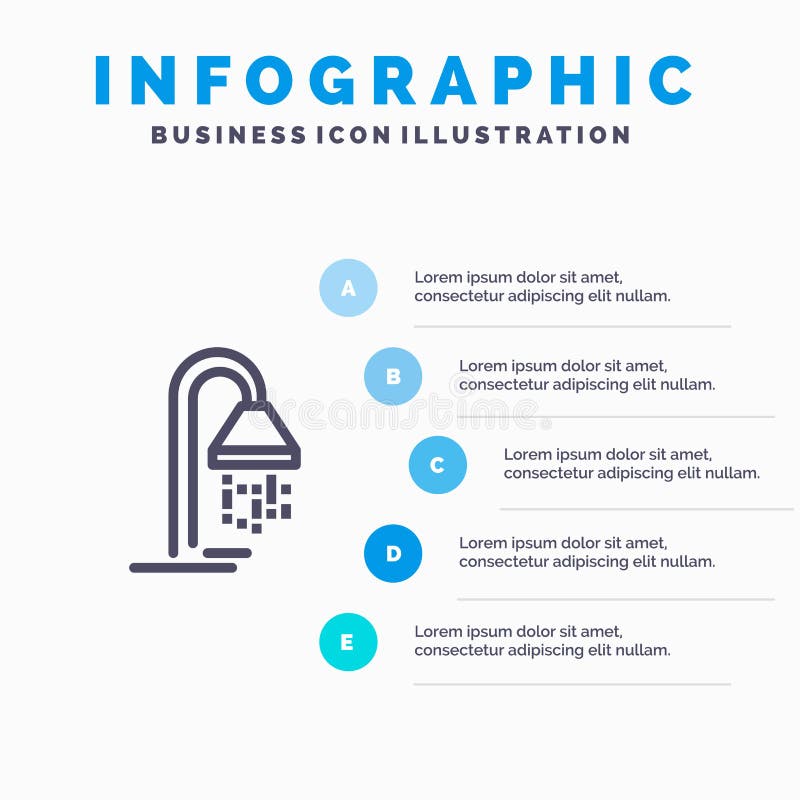 INFOGRAPHIC
BUSINESS ICON ILLUSTRATION

A
Lorem ipsum dolor sit amet, consectetur adipiscing elit nullam.

B
Lorem ipsum dolor sit amet, consectetur adipiscing elit nullam.

dreamstime

C
Lorem ipsum dolor sit amet, consectetur adipiscing elit nullam.

D
Lorem ipsum dolor sit amet, consectetur adipiscing elit nullam.

E
Lorem ipsum dolor sit amet, consectetur adipiscing elit nullam.