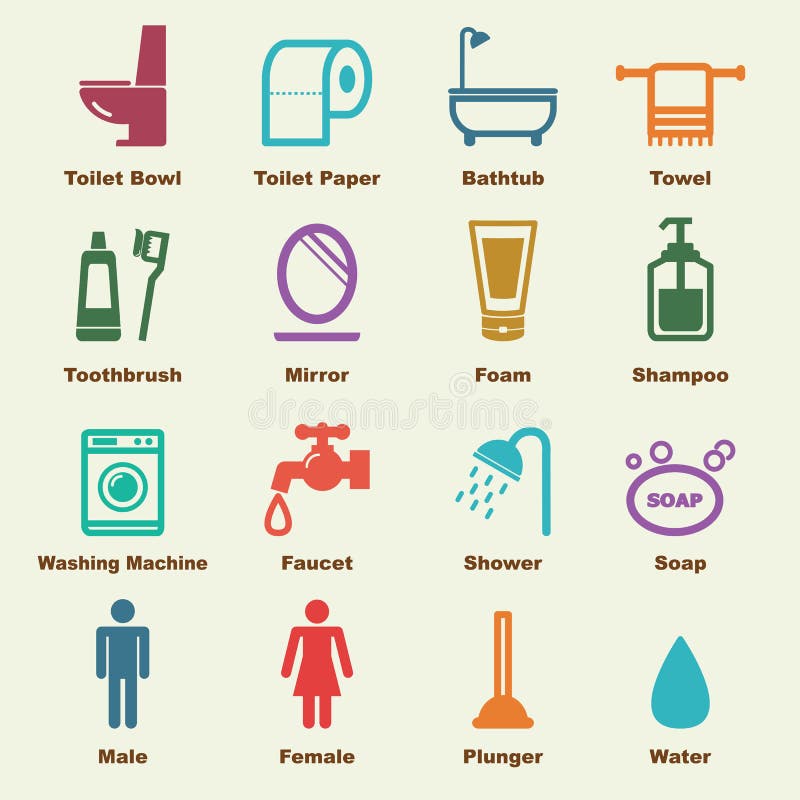 Toilet Bowl
Toilet Paper
Bathtub
Towel

Toothbrush
Mirror
Foam
Shampoo

dreamstime

Washing Machine
Faucet
Shower
SOAP
Soap

Male
Female
Plunger
Water