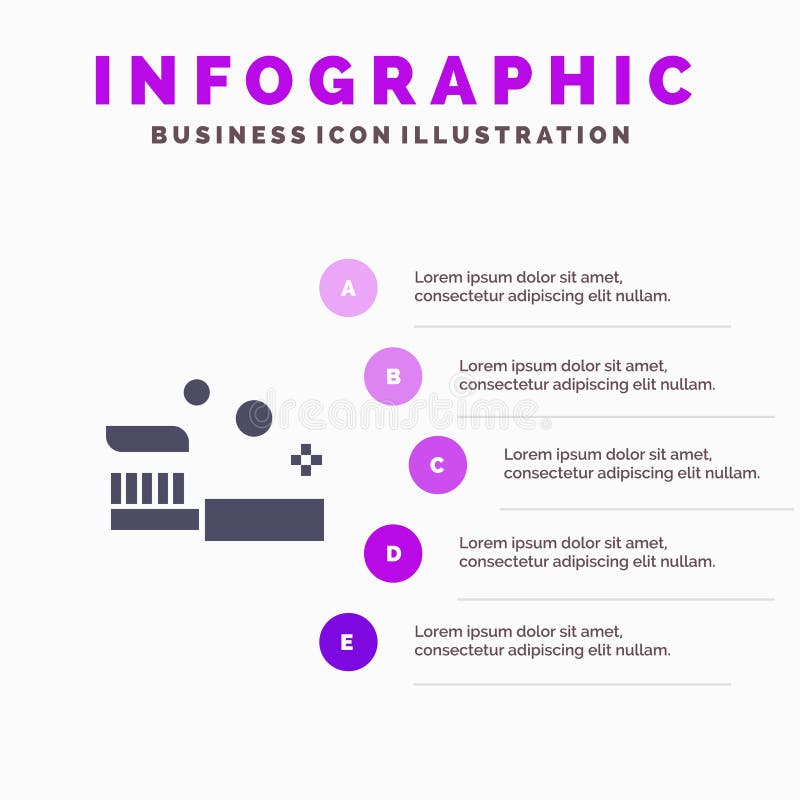 INFOGRAPHIC
BUSINESS ICON ILLUSTRATION

A
Lorem ipsum dolor sit amet, consectetur adipiscing elit nullam.

B
Lorem ipsum dolor sit amet, consectetur adipiscing elit nullam.

dreamstime

C
Lorem ipsum dolor sit amet, consectetur adipiscing elit nullam.

D
Lorem ipsum dolor sit amet, consectetur adipiscing elit nullam.

E
Lorem ipsum dolor sit amet, consectetur adipiscing elit nullam.