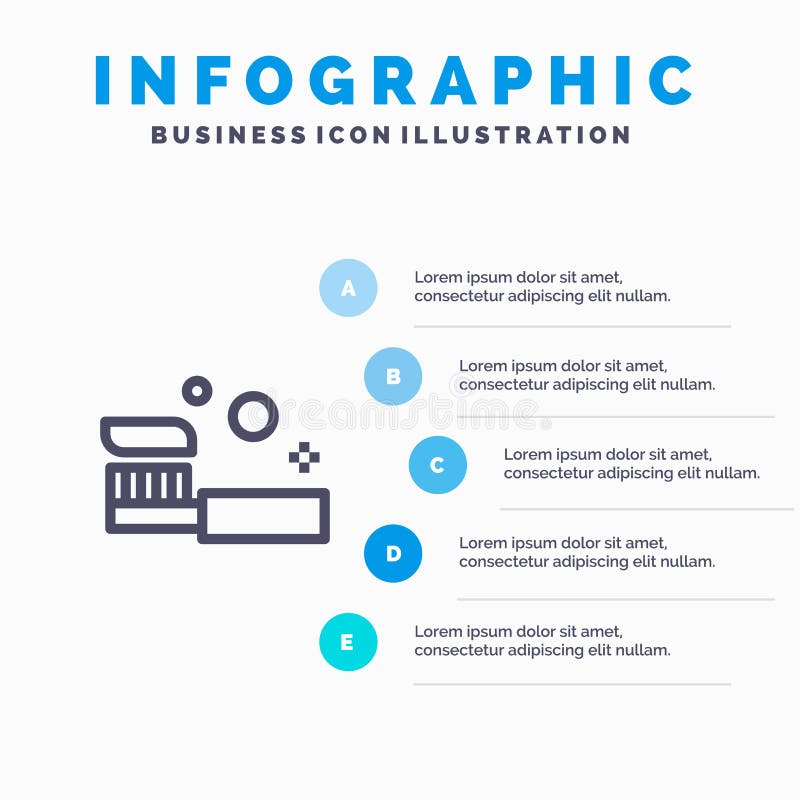 INFOGRAPHIC
BUSINESS ICON ILLUSTRATION

A
Lorem ipsum dolor sit amet, consectetur adipiscing elit nullam.

B
Lorem ipsum dolor sit amet, consectetur adipiscing elit nullam.

dreamstime

C
Lorem ipsum dolor sit amet, consectetur adipiscing elit nullam.

D
Lorem ipsum dolor sit amet, consectetur adipiscing elit nullam.

E
Lorem ipsum dolor sit amet, consectetur adipiscing elit nullam.