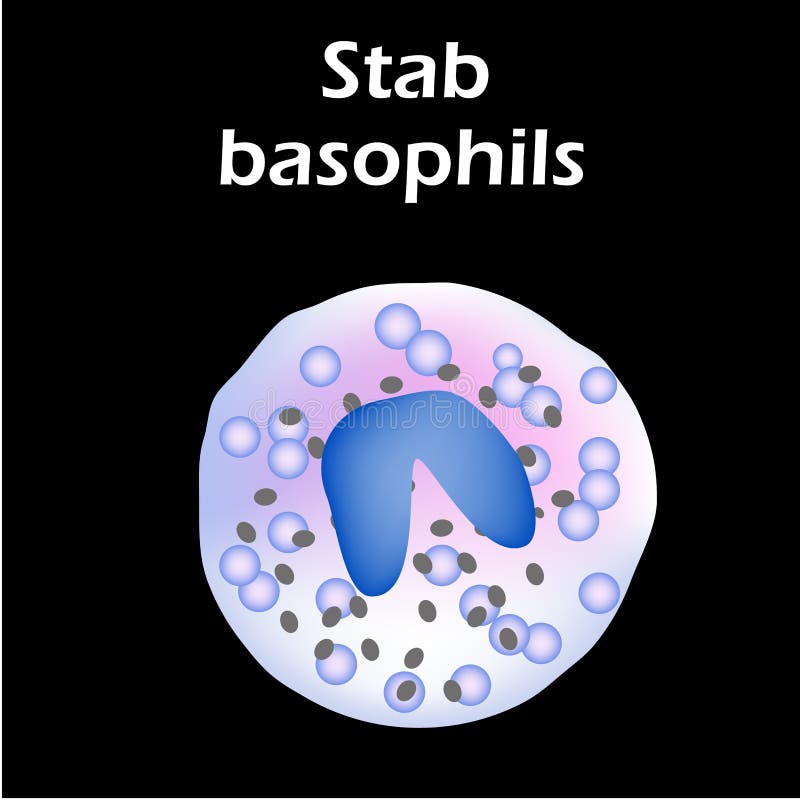 Stab
basophils

dreamstime