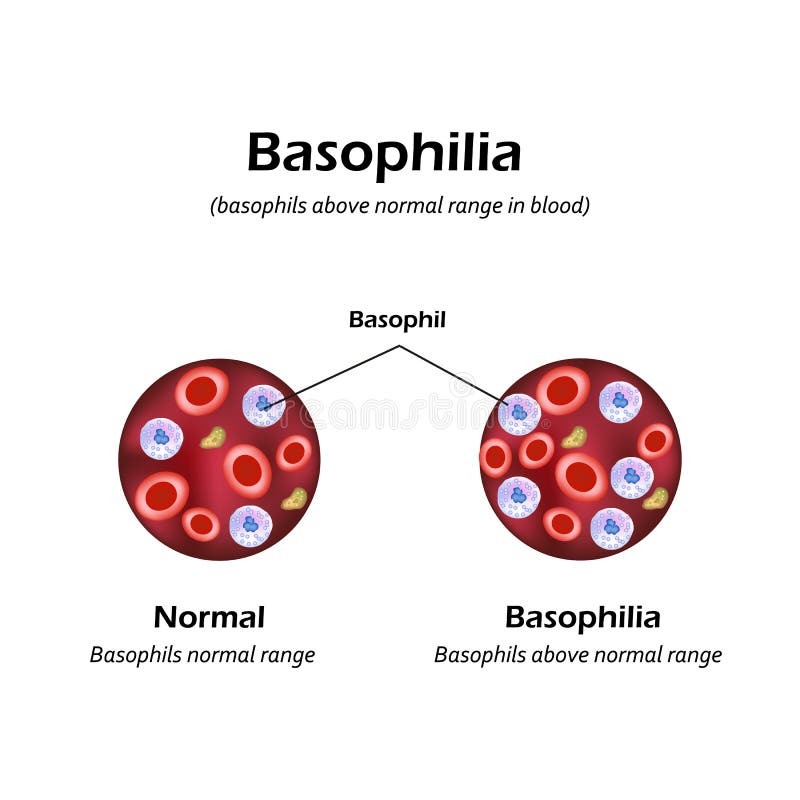 Basophilia

(basophils above normal range in blood)

Basophil

dreamstime

Normal

Basophils normal range

Basophilia

Basophils above normal range