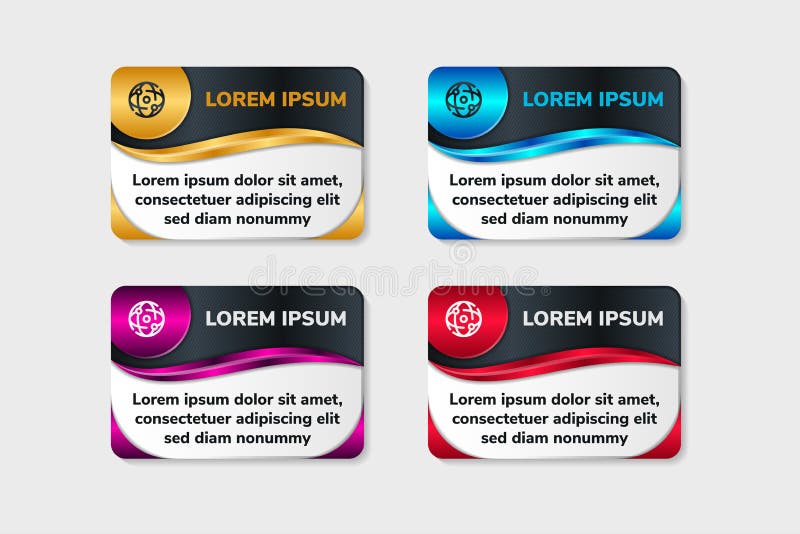 LOREM IPSUM

Lorem ipsum dolor sit amet, consectetuer adipiscing elit sed diam nonummy

LOREM IPSUM

Lorem ipsum dolor sit amet, consectetuer adipiscing elit sed diam nonummy

dreamstime

LOREM IPSUM

Lorem ipsum dolor sit amet, consectetuer adipiscing elit sed diam nonummy

LOREM IPSUM

Lorem ipsum dolor sit amet, consectetuer adipiscing elit sed diam nonummy