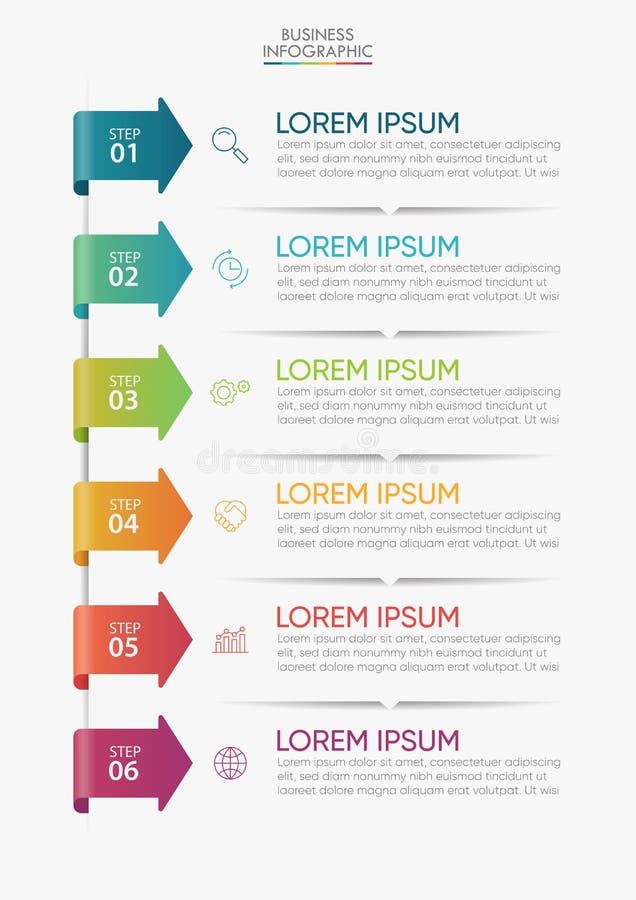 BUSINESS
INFOGRAPHIC

STEP
01

LOREM IPSUM
Lorem ipsum dolor sit amet, consectetuer adipiscing elit, sed diam nonummy nibh euismod tincidunt ut laoreet dolore magna aliquam erat volutpat. Ut wisi

STEP
02

LOREM IPSUM
Lorem ipsum dolor sit amet, consectetuer adipiscing elit, sed diam nonummy nibh euismod tincidunt ut laoreet dolore magna aliquam erat volutpat. Ut wisi

STEP
03

LOREM IPSUM
Lorem ipsum dolor sit amet, consectetuer adipiscing elit, sed diam nonummy nibh euismod tincidunt ut laoreet dolore magna aliquam erat volutpat. Ut wisi

dreamstime.

STEP
04

LOREM IPSUM
Lorem ipsum dolor sit amet, consectetuer adipiscing elit, sed diam nonummy nibh euismod tincidunt ut laoreet dolore magna aliquam erat volutpat. Ut wisi

STEP
05

LOREM IPSUM
Lorem ipsum dolor sit amet, consectetuer adipiscing elit, sed diam nonummy nibh euismod tincidunt ut laoreet dolore magna aliquam erat volutpat. Ut wisi

STEP
06

LOREM IPSUM
Lorem ipsum dolor sit amet, consectetuer adipiscing elit, sed diam nonummy nibh euismod tincidunt ut laoreet dolore magna aliquam erat volutpat. Ut wisi