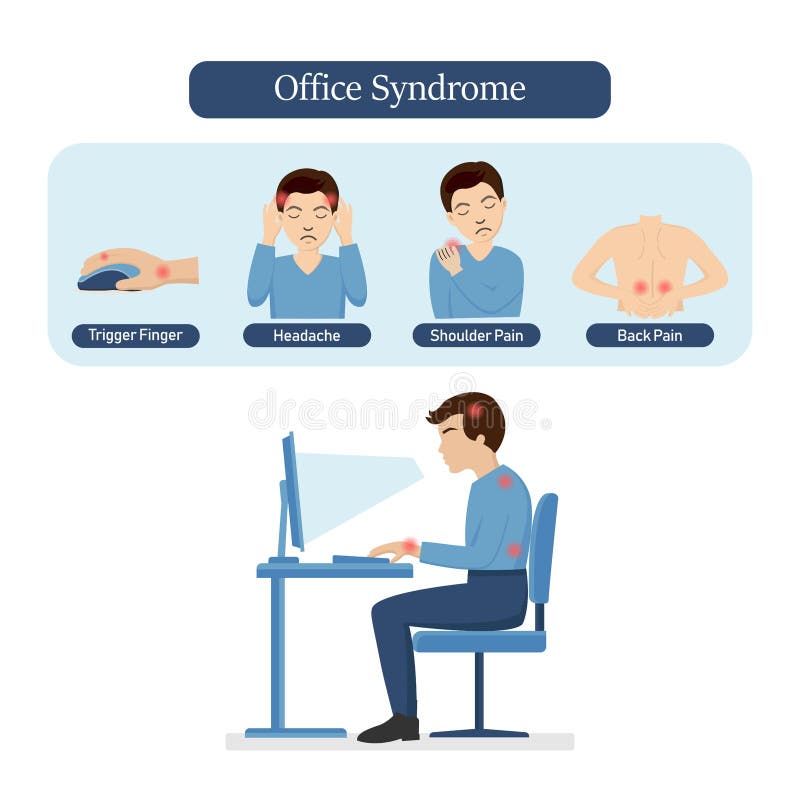 Office Syndrome

Trigger Finger

Headache

Shoulder Pain

Back Pain

dreamstime