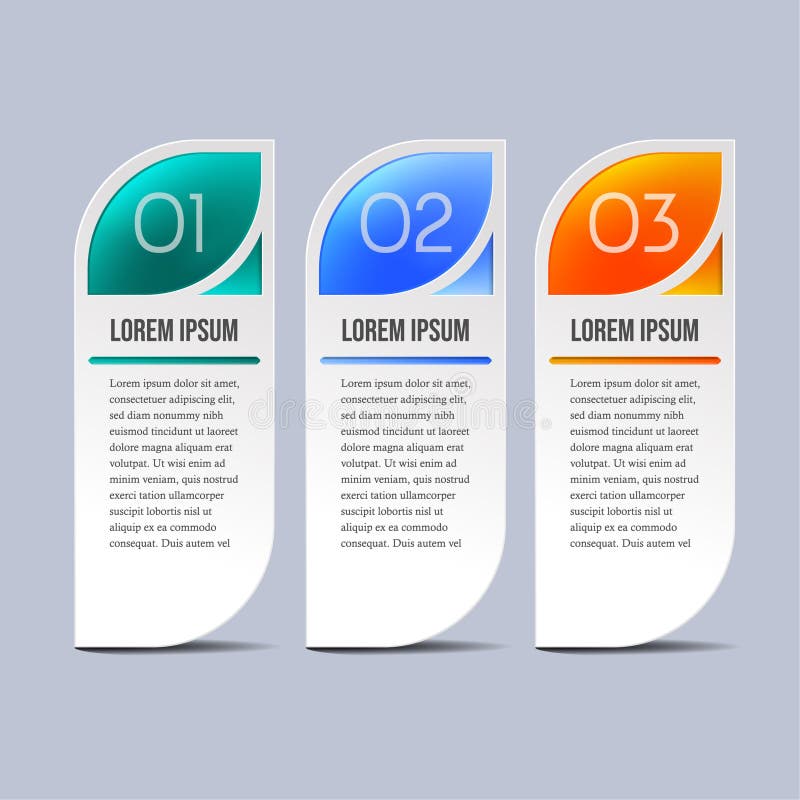 01

LOREM IPSUM

Lorem ipsum dolor sit amet, consectetuer adipiscing elit, sed diam nonummy nibh euismod tincidunt ut laoreet dolore magna aliquam erat volutpat. Ut wisi enim ad minim veniam, quis nostrud exerci tation ullamcorper suscipit lobortis nisl ut aliquip ex ea commodo consequat. Duis autem vel

02

LOREM IPSUM

Lorem ipsum dolor sit amet, consectetuer adipiscing elit, sed diam nonummy nibh euismod tincidunt ut laoreet dolore magna aliquam erat volutpat. Ut wisi enim ad minim veniam, quis nostrud exerci tation ullamcorper suscipit lobortis nisl ut aliquip ex ea commodo consequat. Duis autem vel

03

LOREM IPSUM

Lorem ipsum dolor sit amet, consectetuer adipiscing elit, sed diam nonummy nibh euismod tincidunt ut laoreet dolore magna aliquam erat volutpat. Ut wisi enim ad minim veniam, quis nostrud exerci tation ullamcorper suscipit lobortis nisl ut aliquip ex ea commodo consequat. Duis autem vel

dreamstime