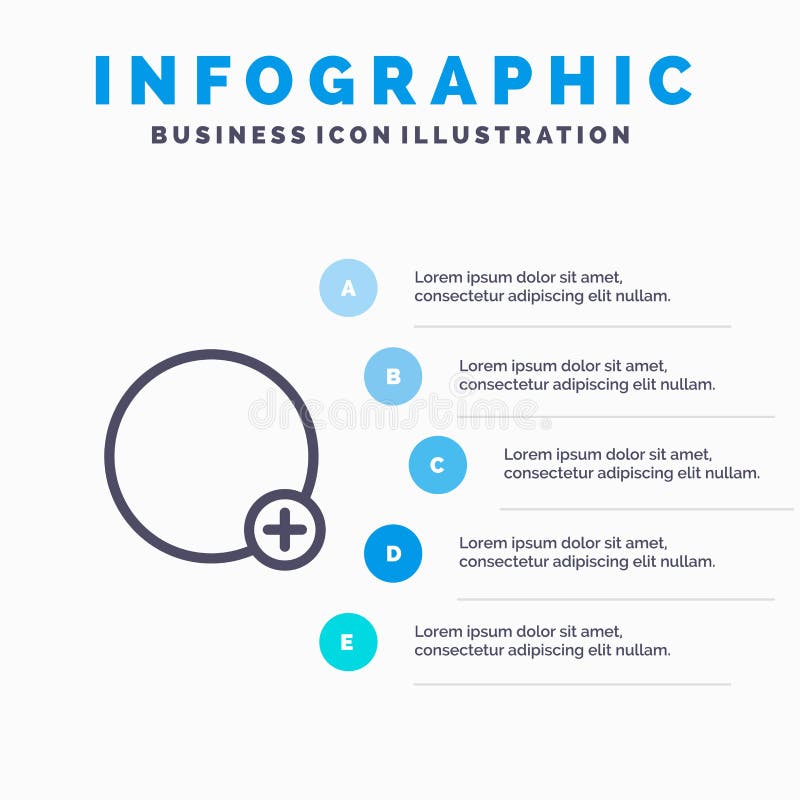 INFOGRAPHIC
BUSINESS ICON ILLUSTRATION

A
Lorem ipsum dolor sit amet, consectetur adipiscing elit nullam.

B
Lorem ipsum dolor sit amet, consectetur adipiscing elit nullam.

dreamstime

C
Lorem ipsum dolor sit amet, consectetur adipiscing elit nullam.

D
Lorem ipsum dolor sit amet, consectetur adipiscing elit nullam.

E
Lorem ipsum dolor sit amet, consectetur adipiscing elit nullam.