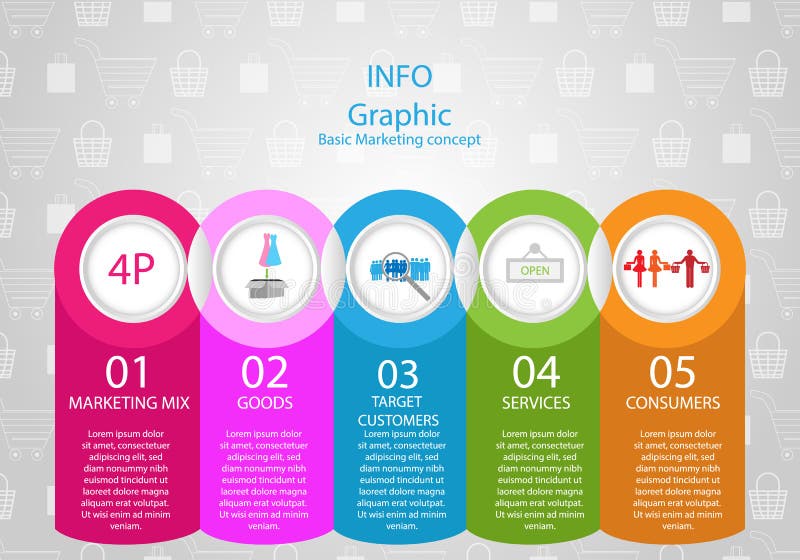 INFO
Graphic
Basic Marketing concept

4P

01
MARKETING MIX

Lorem ipsum dolor sit amet, consectetuer adipiscing elit, sed diam nonummy nibh euismod tincidunt ut laoreet dolore magna aliquam erat volutpat. Ut wisi enim ad minim veniam.

02
GOODS

Lorem ipsum dolor sit amet, consectetuer adipiscing elit, sed diam nonummy nibh euismod tincidunt ut laoreet dolore magna aliquam erat volutpat. Ut wisi enim ad minim veniam.

03
TARGET CUSTOMERS

Lorem ipsum dolor sit amet, consectetuer adipiscing elit, sed diam nonummy nibh euismod tincidunt ut laoreet dolore magna aliquam erat volutpat. Ut wisi enim ad minim veniam.

OPEN

04
SERVICES

Lorem ipsum dolor sit amet, consectetuer adipiscing elit, sed diam nonummy nibh euismod tincidunt ut laoreet dolore magna aliquam erat volutpat. Ut wisi enim ad minim veniam.

05
CONSUMERS

Lorem ipsum dolor sit amet, consectetuer adipiscing elit, sed diam nonummy nibh euismod tincidunt ut laoreet dolore magna aliquam erat volutpat. Ut wisi enim ad minim veniam.