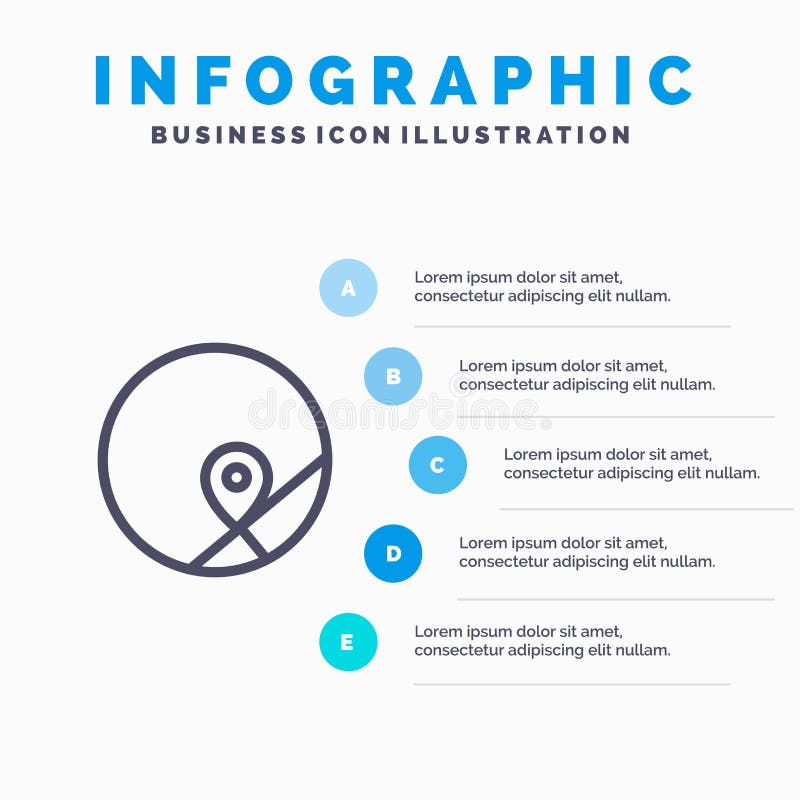 INFOGRAPHIC
BUSINESS ICON ILLUSTRATION

A
Lorem ipsum dolor sit amet, consectetur adipiscing elit nullam.

B
Lorem ipsum dolor sit amet, consectetur adipiscing elit nullam.

dreamstime

C
Lorem ipsum dolor sit amet, consectetur adipiscing elit nullam.

D
Lorem ipsum dolor sit amet, consectetur adipiscing elit nullam.

E
Lorem ipsum dolor sit amet, consectetur adipiscing elit nullam.