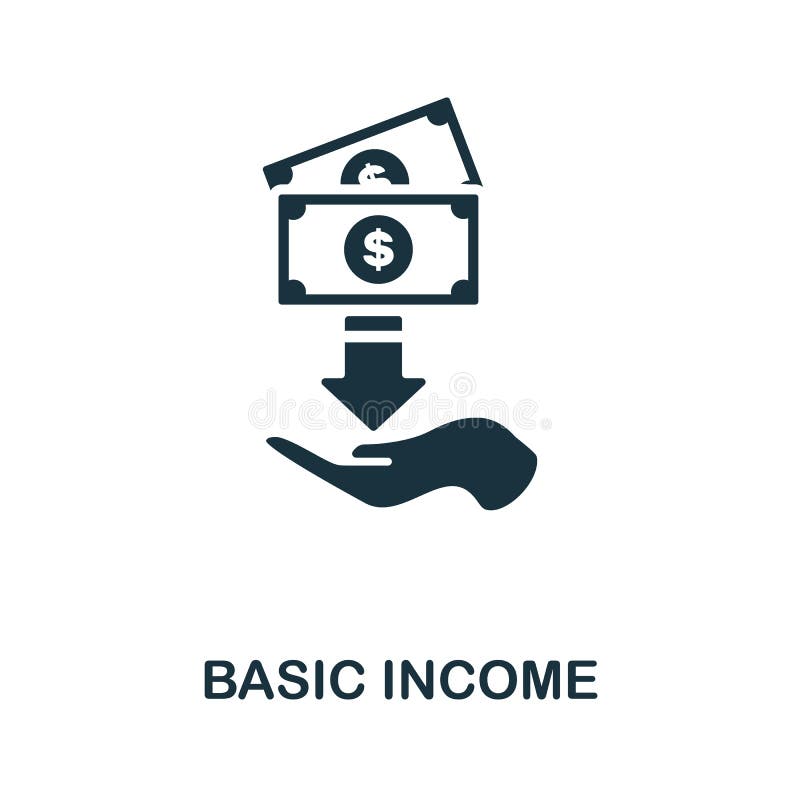 $
$
dreamstime
BASIC INCOME