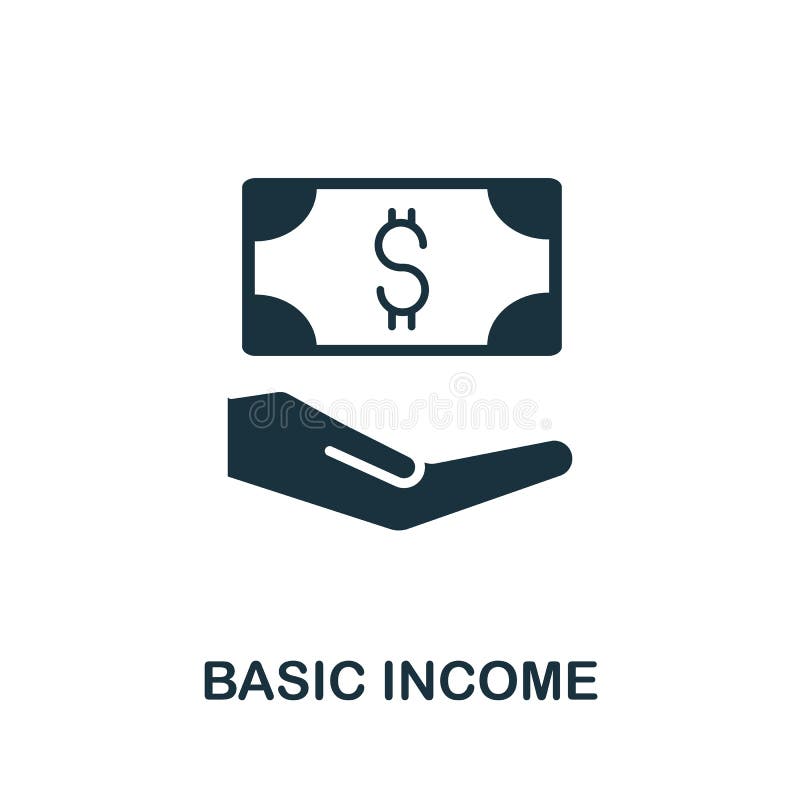 $

dreamstime

BASIC INCOME