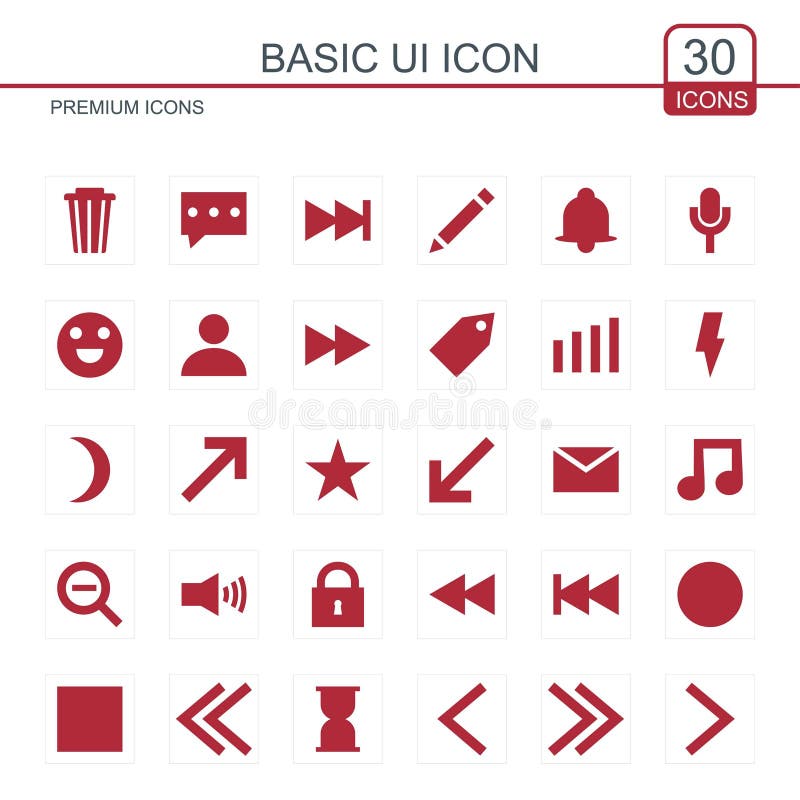 BASIC UI ICON

30
ICONS

PREMIUM ICONS

dreamstime