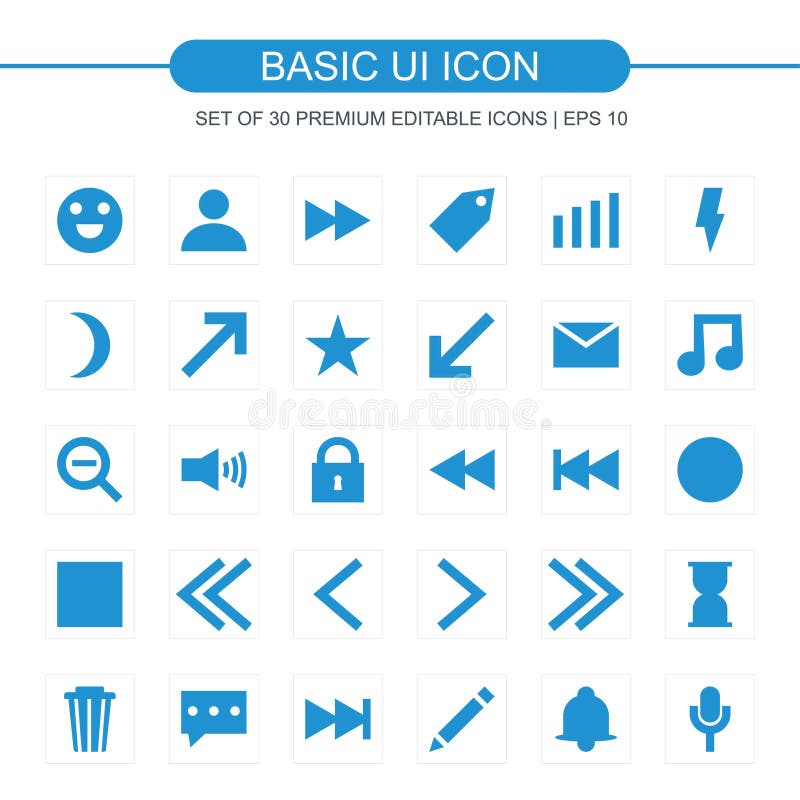 BASIC UI ICON

SET OF 30 PREMIUM EDITABLE ICONS | EPS 10

dreamstime