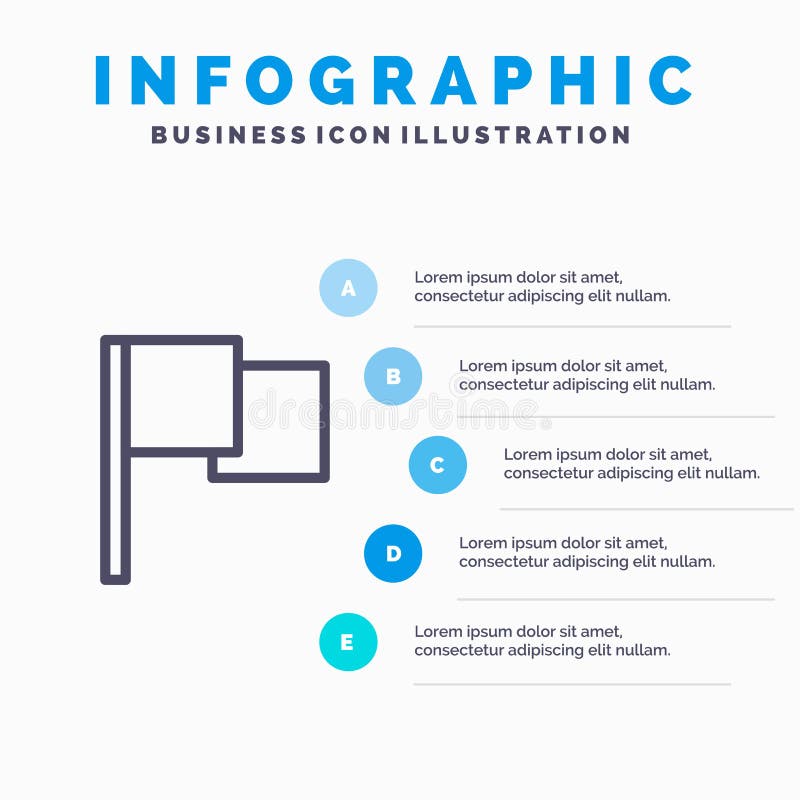 INFOGRAPHIC
BUSINESS ICON ILLUSTRATION

A
Lorem ipsum dolor sit amet, consectetur adipiscing elit nullam.

B
Lorem ipsum dolor sit amet, consectetur adipiscing elit nullam.

dreamstime

C
Lorem ipsum dolor sit amet, consectetur adipiscing elit nullam.

D
Lorem ipsum dolor sit amet, consectetur adipiscing elit nullam.

E
Lorem ipsum dolor sit amet, consectetur adipiscing elit nullam.