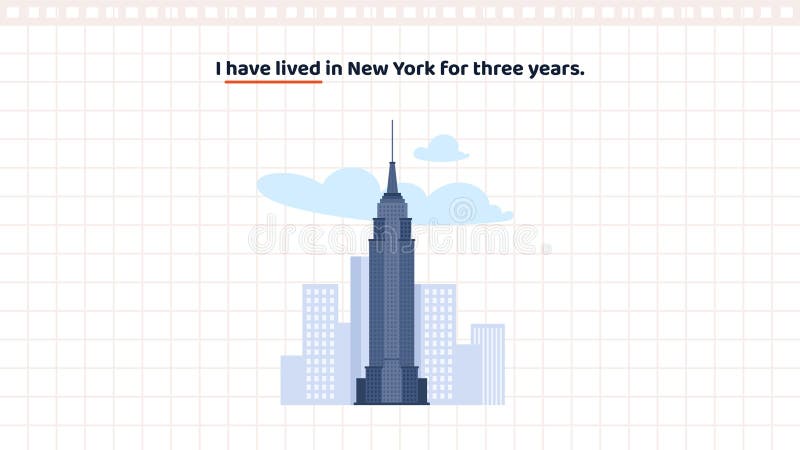 I have lived in New York for three years.

dreamstime