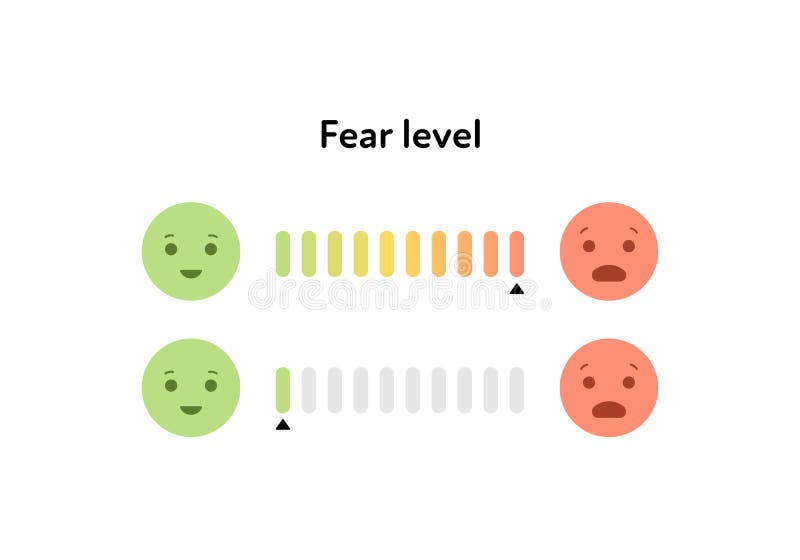 Fear level

dreamstime