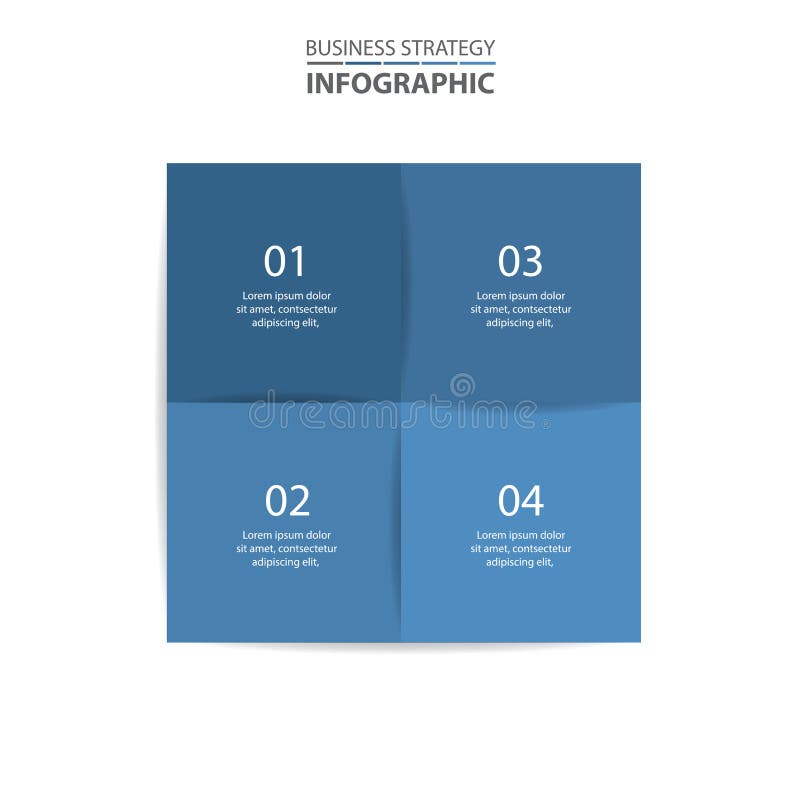 BUSINESS STRATEGY
INFOGRAPHIC

01
Lorem ipsum dolor sit amet, contsectetur adipiscing elit,

03
Lorem ipsum dolor sit amet, contsectetur adipiscing elit,

dreamstime

02
Lorem ipsum dolor sit amet, contsectetur adipiscing elit,

04
Lorem ipsum dolor sit amet, contsectetur adipiscing elit,