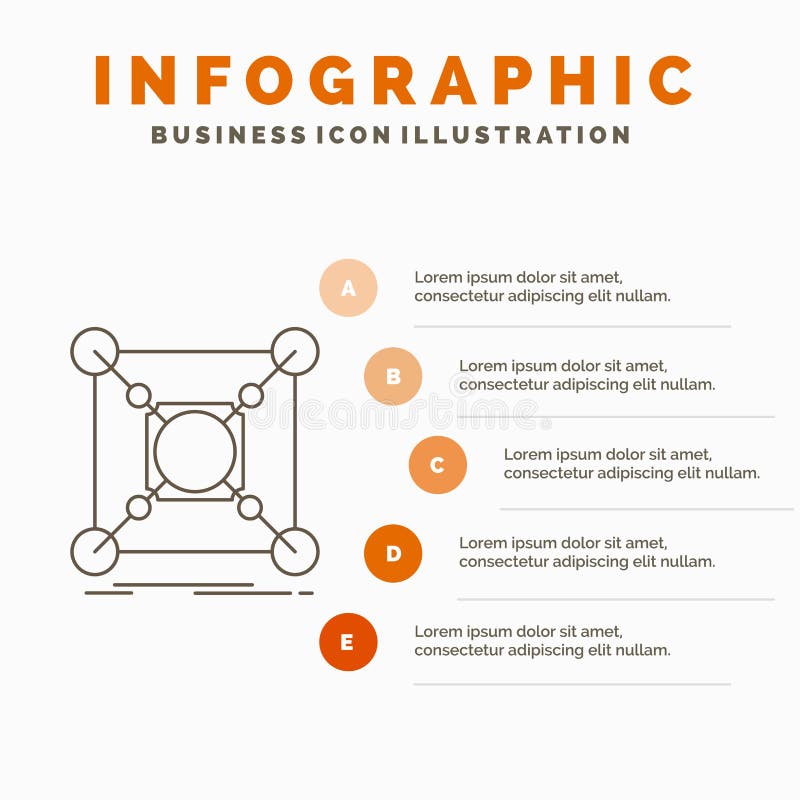 INFOGRAPHIC
BUSINESS ICON ILLUSTRATION

A
Lorem ipsum dolor sit amet, consectetur adipiscing elit nullam.

B
Lorem ipsum dolor sit amet, consectetur adipiscing elit nullam.

dreamstime

C
Lorem ipsum dolor sit amet, consectetur adipiscing elit nullam.

D
Lorem ipsum dolor sit amet, consectetur adipiscing elit nullam.

E
Lorem ipsum dolor sit amet, consectetur adipiscing elit nullam.