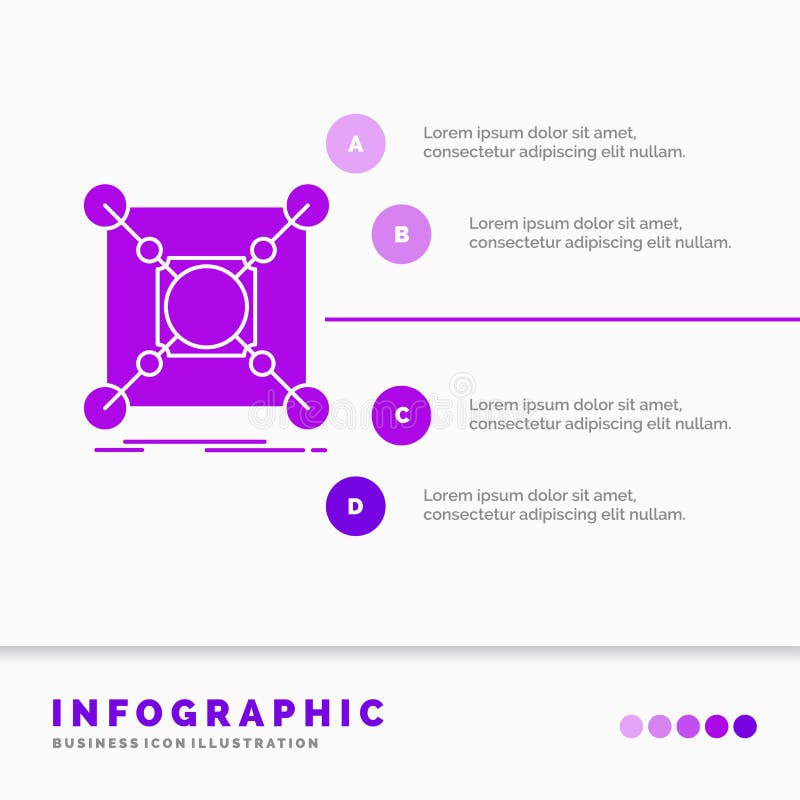 A
Lorem ipsum dolor sit amet, consectetur adipiscing elit nullam.

B
Lorem ipsum dolor sit amet, consectetur adipiscing elit nullam.

C
Lorem ipsum dolor sit amet, consectetur adipiscing elit nullam.

D
Lorem ipsum dolor sit amet, consectetur adipiscing elit nullam.

INFOGRAPHIC
BUSINESS ICON ILLUSTRATION