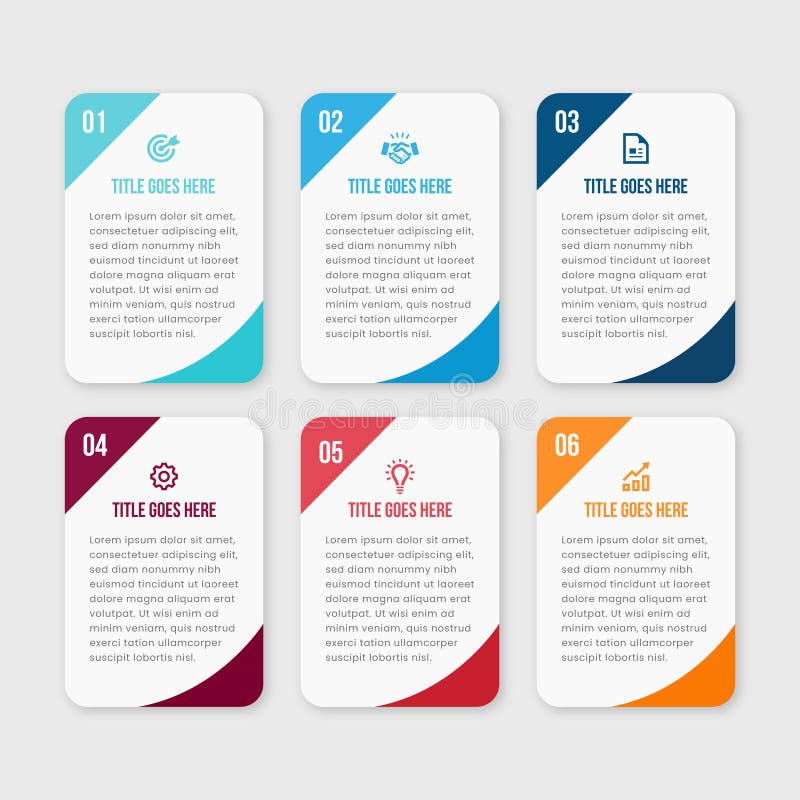 01

TITLE GOES HERE

Lorem ipsum dolor sit amet, consectetuer adipiscing elit, sed diam nonummy nibh euismod tincidunt ut laoreet dolore magna aliquam erat volutpat. Ut wisi enim ad minim veniam, quis nostrud exerci tation ullamcorper suscipit lobortis nisl.

02

TITLE GOES HERE

Lorem ipsum dolor sit amet, consectetuer adipiscing elit, sed diam nonummy nibh euismod tincidunt ut laoreet dolore magna aliquam erat volutpat. Ut wisi enim ad minim veniam, quis nostrud exerci tation ullamcorper suscipit lobortis nisl.

03

TITLE GOES HERE

Lorem ipsum dolor sit amet, consectetuer adipiscing elit, sed diam nonummy nibh euismod tincidunt ut laoreet dolore magna aliquam erat volutpat. Ut wisi enim ad minim veniam, quis nostrud exerci tation ullamcorper suscipit lobortis nisl.

dreamstime

04

TITLE GOES HERE

Lorem ipsum dolor sit amet, consectetuer adipiscing elit, sed diam nonummy nibh euismod tincidunt ut laoreet dolore magna aliquam erat volutpat. Ut wisi enim ad minim veniam, quis nostrud exerci tation ullamcorper suscipit lobortis nisl.

05

TITLE GOES HERE

Lorem ipsum dolor sit amet, consectetuer adipiscing elit, sed diam nonummy nibh euismod tincidunt ut laoreet dolore magna aliquam erat volutpat. Ut wisi enim ad minim veniam, quis nostrud exerci tation ullamcorper suscipit lobortis nisl.

06

TITLE GOES HERE

Lorem ipsum dolor sit amet, consectetuer adipiscing elit, sed diam nonummy nibh euismod tincidunt ut laoreet dolore magna aliquam erat volutpat. Ut wisi enim ad minim veniam, quis nostrud exerci tation ullamcorper suscipit lobortis nisl.