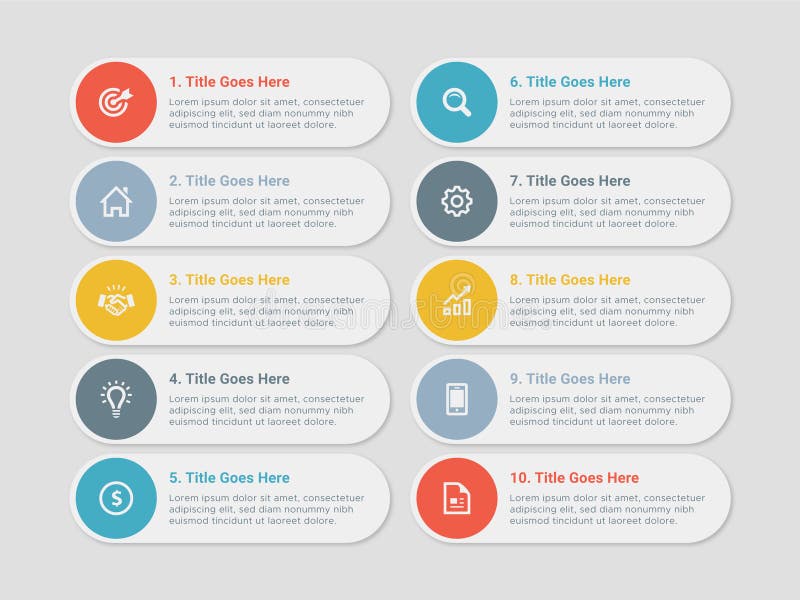 1. Title Goes Here
Lorem ipsum dolor sit amet, consectetuer adipiscing elit, sed diam nonummy nibh euismod tincidunt ut laoreet dolore.

2. Title Goes Here
Lorem ipsum dolor sit amet, consectetuer adipiscing elit, sed diam nonummy nibh euismod tincidunt ut laoreet dolore.

3. Title Goes Here
Lorem ipsum dolor sit amet, consectetuer adipiscing elit, sed diam nonummy nibh euismod tincidunt ut laoreet dolore.

4. Title Goes Here
Lorem ipsum dolor sit amet, consectetuer adipiscing elit, sed diam nonummy nibh euismod tincidunt ut laoreet dolore.

5. Title Goes Here
Lorem ipsum dolor sit amet, consectetuer adipiscing elit, sed diam nonummy nibh euismod tincidunt ut laoreet dolore.

6. Title Goes Here
Lorem ipsum dolor sit amet, consectetuer adipiscing elit, sed diam nonummy nibh euismod tincidunt ut laoreet dolore.

7. Title Goes Here
Lorem ipsum dolor sit amet, consectetuer adipiscing elit, sed diam nonummy nibh euismod tincidunt ut laoreet dolore.

8. Title Goes Here
Lorem ipsum dolor sit amet, consectetuer adipiscing elit, sed diam nonummy nibh euismod tincidunt ut laoreet dolore.

9. Title Goes Here
Lorem ipsum dolor sit amet, consectetuer adipiscing elit, sed diam nonummy nibh euismod tincidunt ut laoreet dolore.

10. Title Goes Here
Lorem ipsum dolor sit amet, consectetuer adipiscing elit, sed diam nonummy nibh euismod tincidunt ut laoreet dolore.