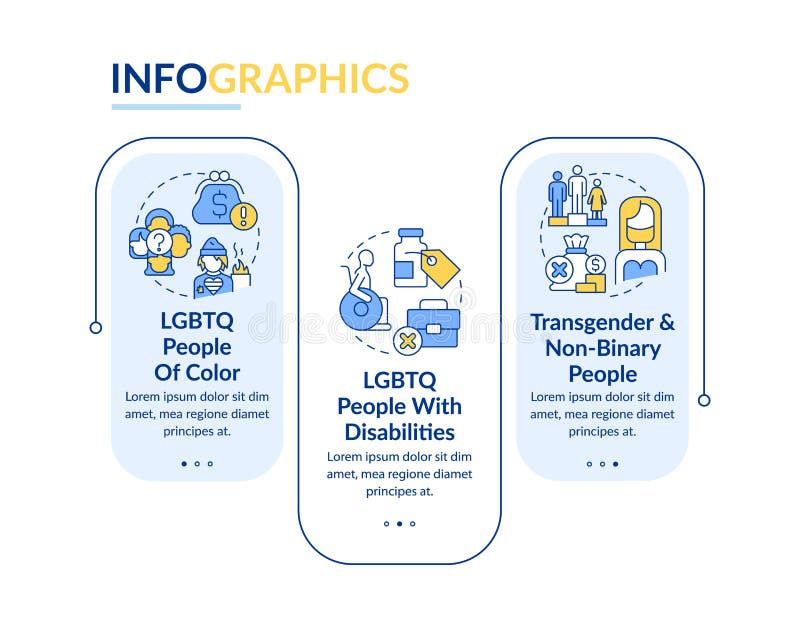 INFOGRAPHICS

LGBTQ People Of Color

Lorem ipsum dolor sit dim amet, mea regione diamet principes at.

LGBTQ People With Disabilities

Lorem ipsum dolor sit dim amet, mea regione diamet principes at.

Transgender & Non-Binary People

Lorem ipsum dolor sit dim amet, mea regione diamet principes at.

dreamstime