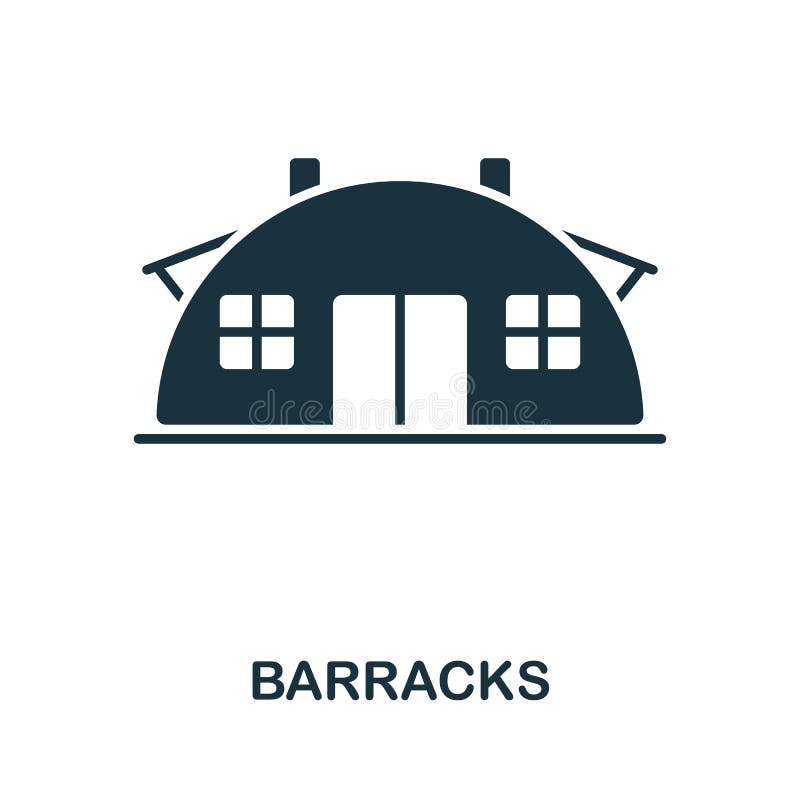 dreamstime

BARRACKS