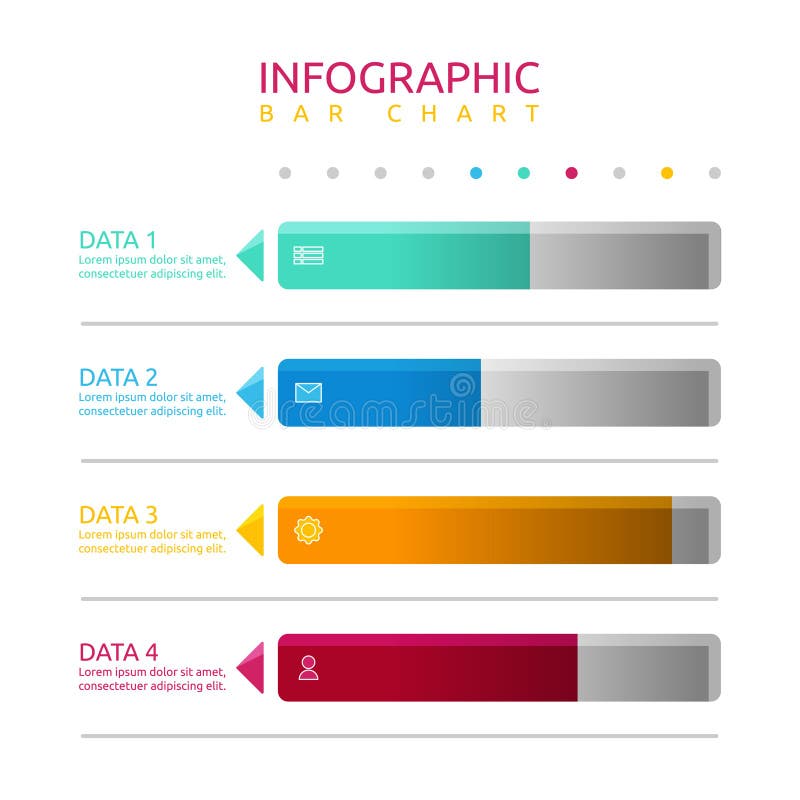 INFOGRAPHIC
BAR CHART

DATA 1
Lorem ipsum dolor sit amet, consectetuer adipiscing elit.

DATA 2
Lorem ipsum dolor sit amet, consectetuer adipiscing elit.

dreamstime

DATA 3
Lorem ipsum dolor sit amet, consectetuer adipiscing elit.

DATA 4
Lorem ipsum dolor sit amet, consectetuer adipiscing elit.