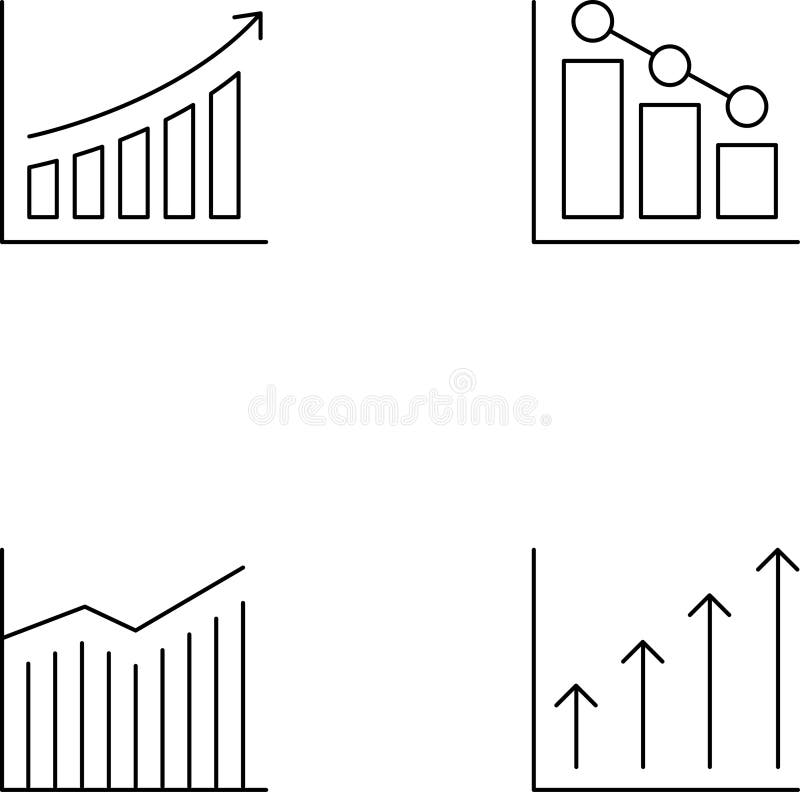 dreamstime.