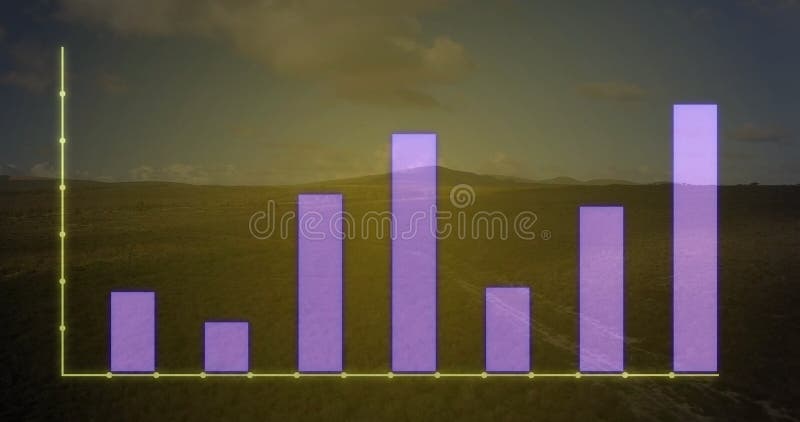 dreamstime